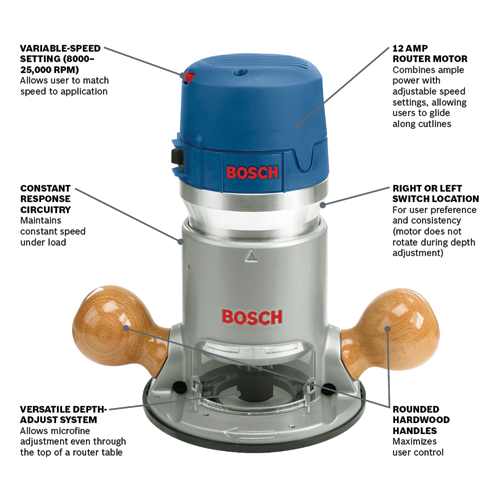 VARIABLE-SPEED SETTING (8000–25,000 RPM)
Allows user to match speed to application

12 AMP ROUTER MOTOR
Combines ample power with adjustable speed settings, allowing users to glide along cutlines

BOSCH

CONSTANT RESPONSE CIRCUITRY
Maintains constant speed under load

RIGHT OR LEFT SWITCH LOCATION
For user preference and consistency (motor does not rotate during depth adjustment)

BOSCH

VERSATILE DEPTH-ADJUST SYSTEM
Allows microfine adjustment even through the top of a router table

ROUNDED HARDWOOD HANDLES
Maximizes user control