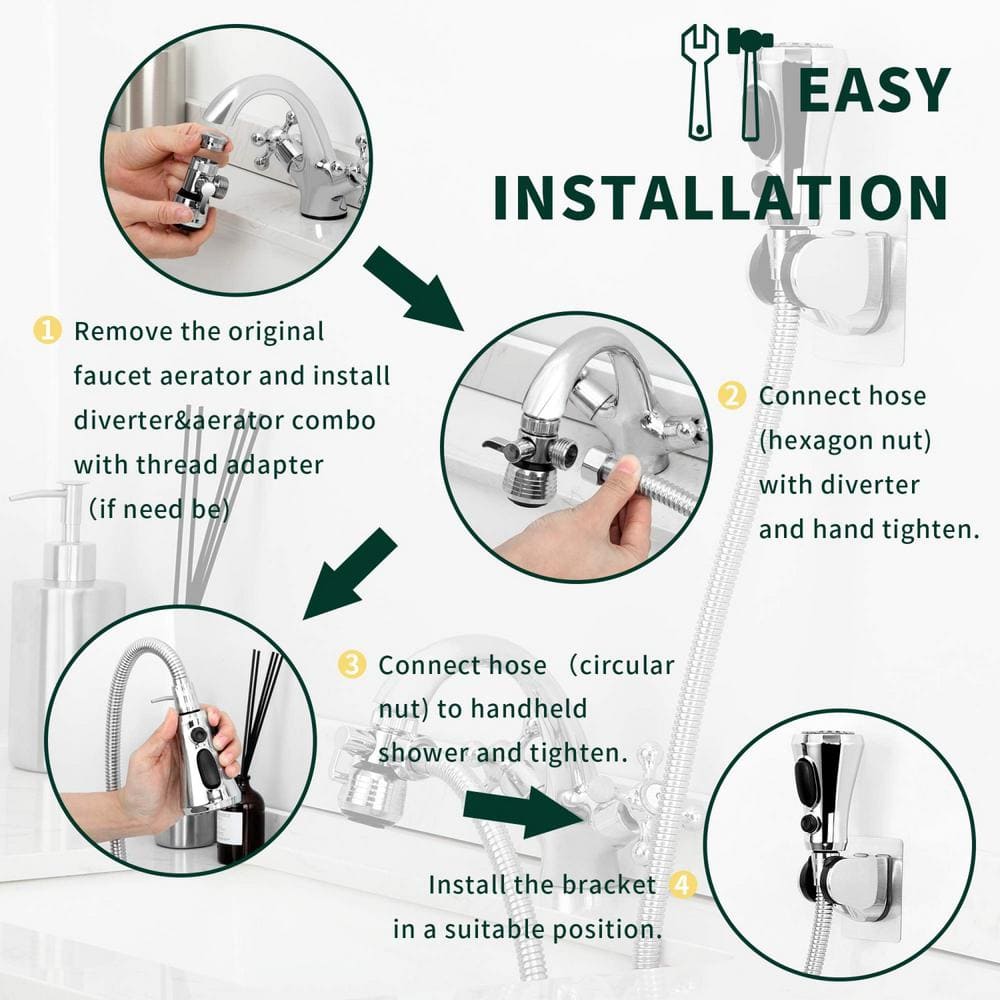 EASY INSTALLATION

1 Remove the original faucet aerator and install diverter&aerator combo with thread adapter （if need be)

2 Connect hose (hexagon nut) with diverter and hand tighten.

3 Connect hose （circular nut) to handheld shower and tighten.

Install the bracket 4 in a suitable position.