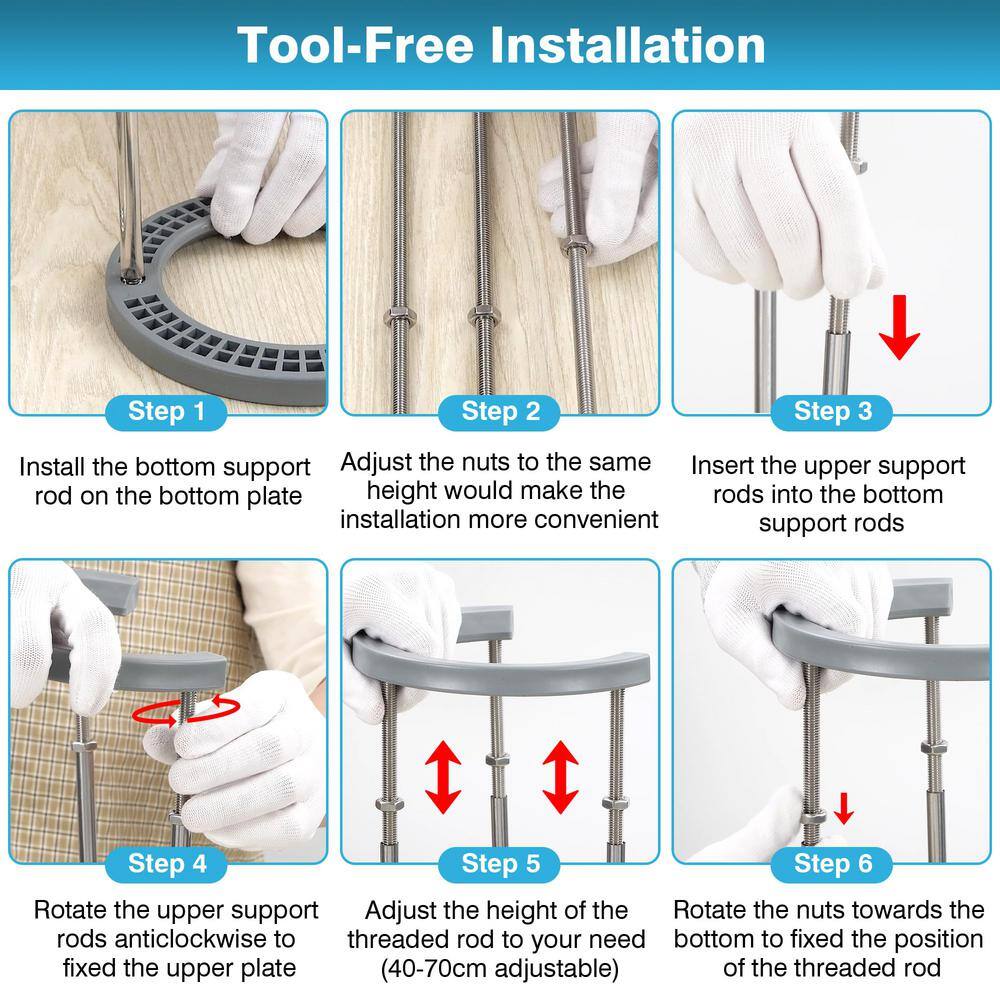 Tool-Free Installation

Step 1

Install the bottom support rod on the bottom plate

Step 2

Adjust the nuts to the same height would make the installation more convenient

Step 3

Insert the upper support rods into the bottom support rods

Step 4

Rotate the upper support rods anticlockwise to fixed the upper plate

Step 5

Adjust the height of the threaded rod to your need (40-70cm adjustable)

Step 6

Rotate the nuts towards the bottom to fixed the position of the threaded rod