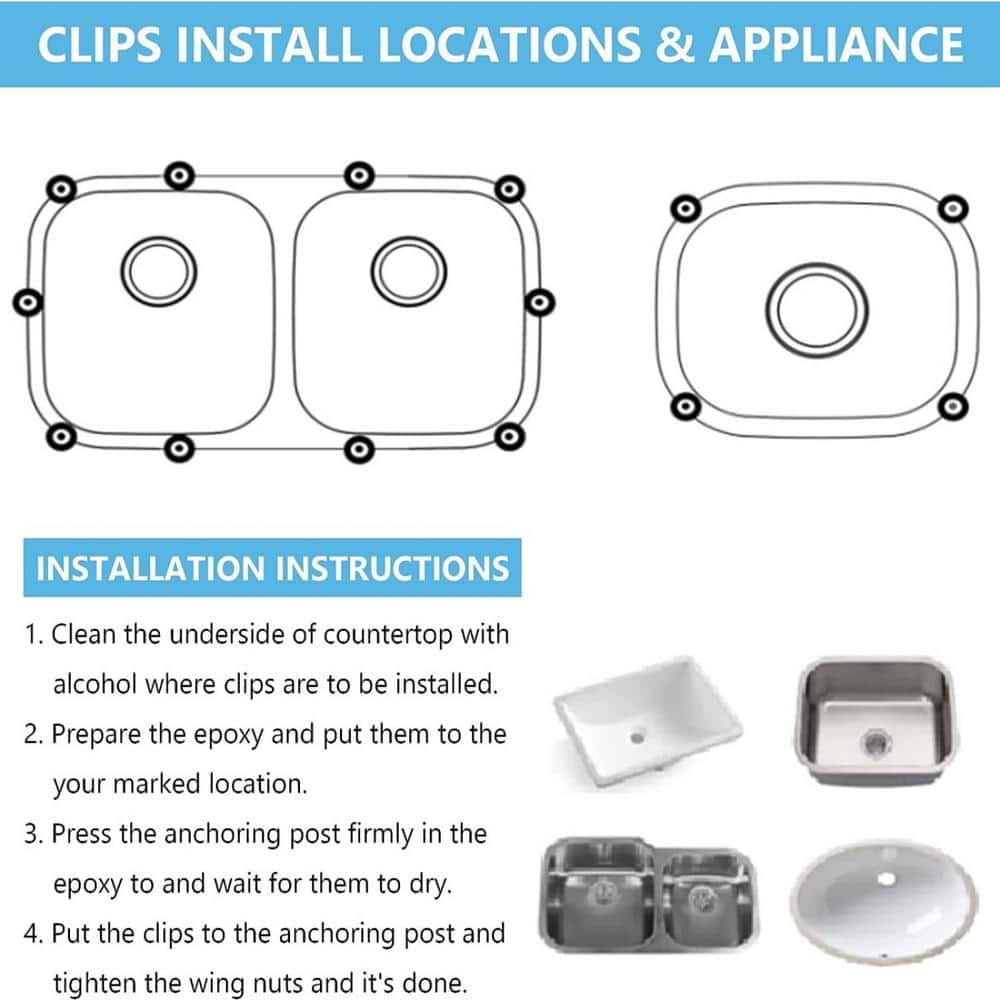 CLIPS INSTALL LOCATIONS & APPLIANCE

INSTALLATION INSTRUCTIONS

1. Clean the underside of countertop with alcohol where clips are to be installed.
2. Prepare the epoxy and put them to the your marked location.
3. Press the anchoring post firmly in the epoxy to and wait for them to dry.
4. Put the clips to the anchoring post and tighten the wing nuts and it's done.