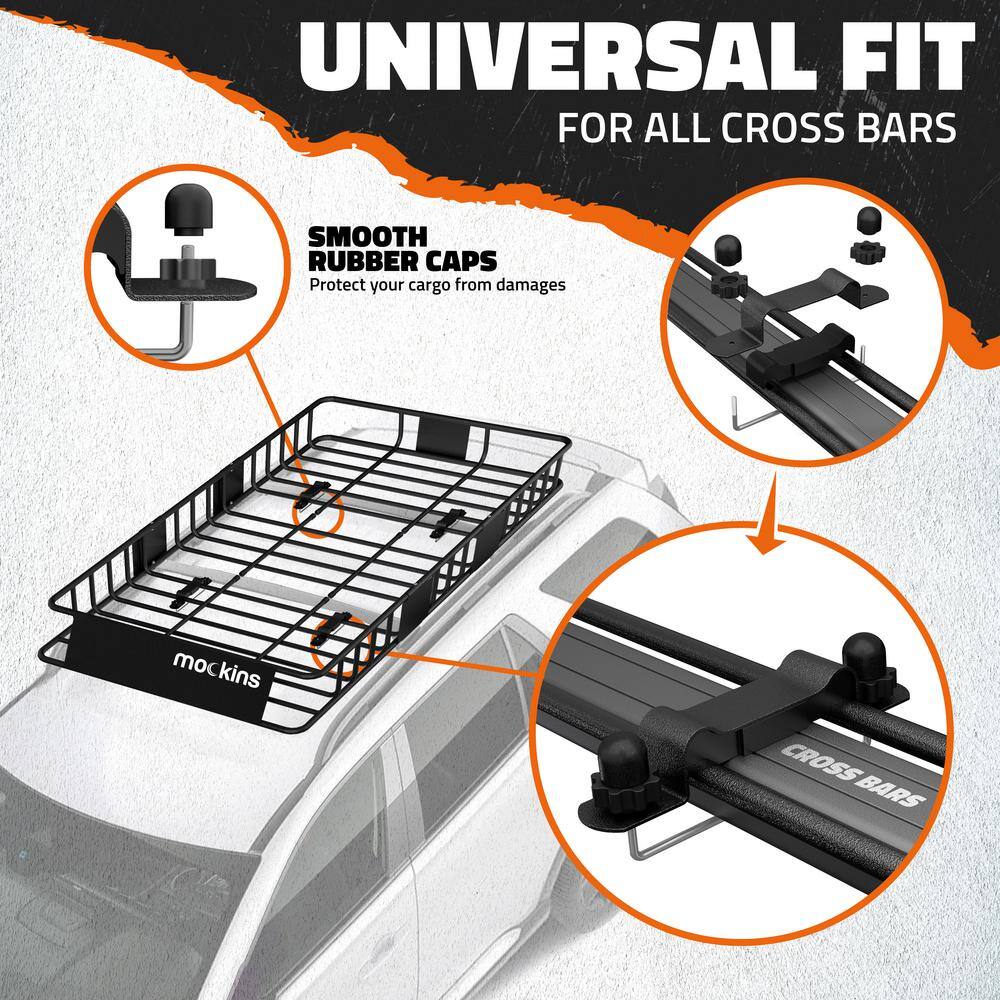 UNIVERSAL FIT
FOR ALL CROSS BARS

SMOOTH RUBBER CAPS
Protect your cargo from damages

mockins

CROSS BARS