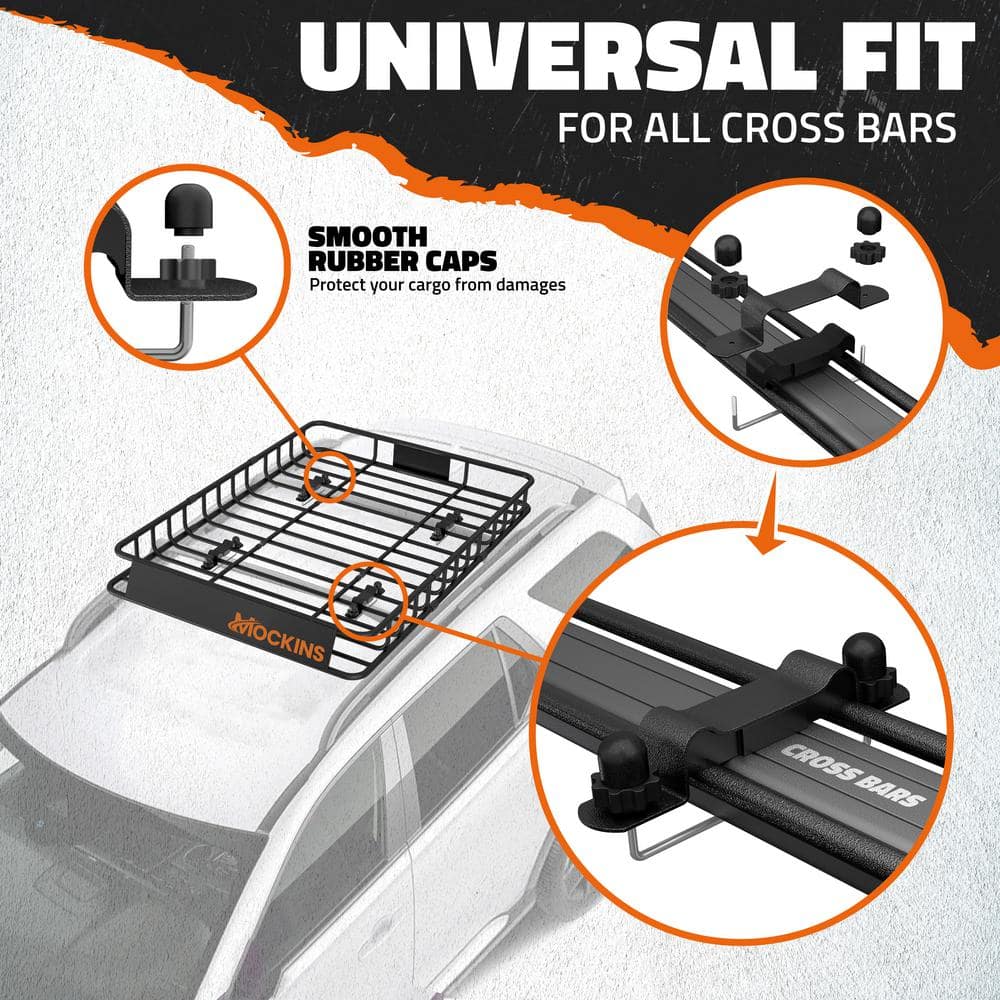 UNIVERSAL FIT
FOR ALL CROSS BARS

SMOOTH
RUBBER CAPS
Protect your cargo from damages

MOCKINS

CROSS BARS