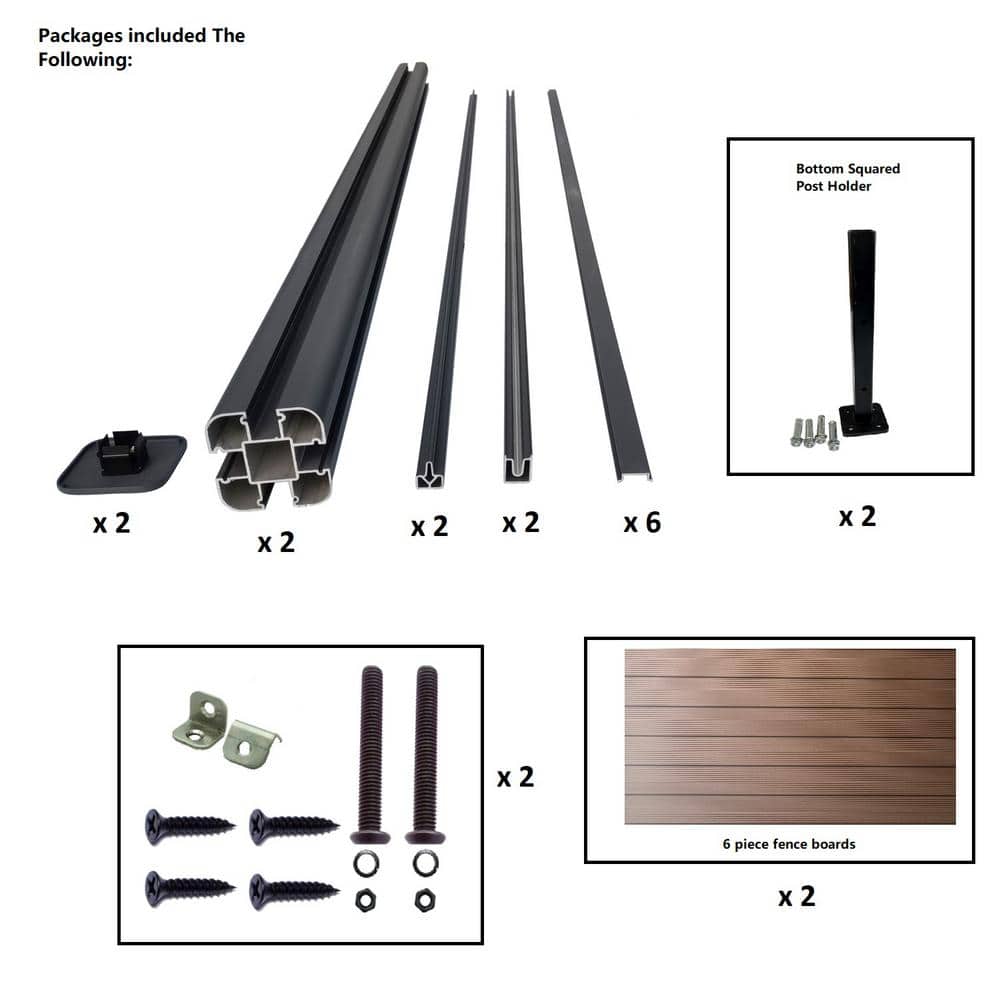 Packages included The Following:

Bottom Squared Post Holder

x 2

x 2

x 2

x 2

x 6

x 2

x 2

6 piece fence boards

x 2