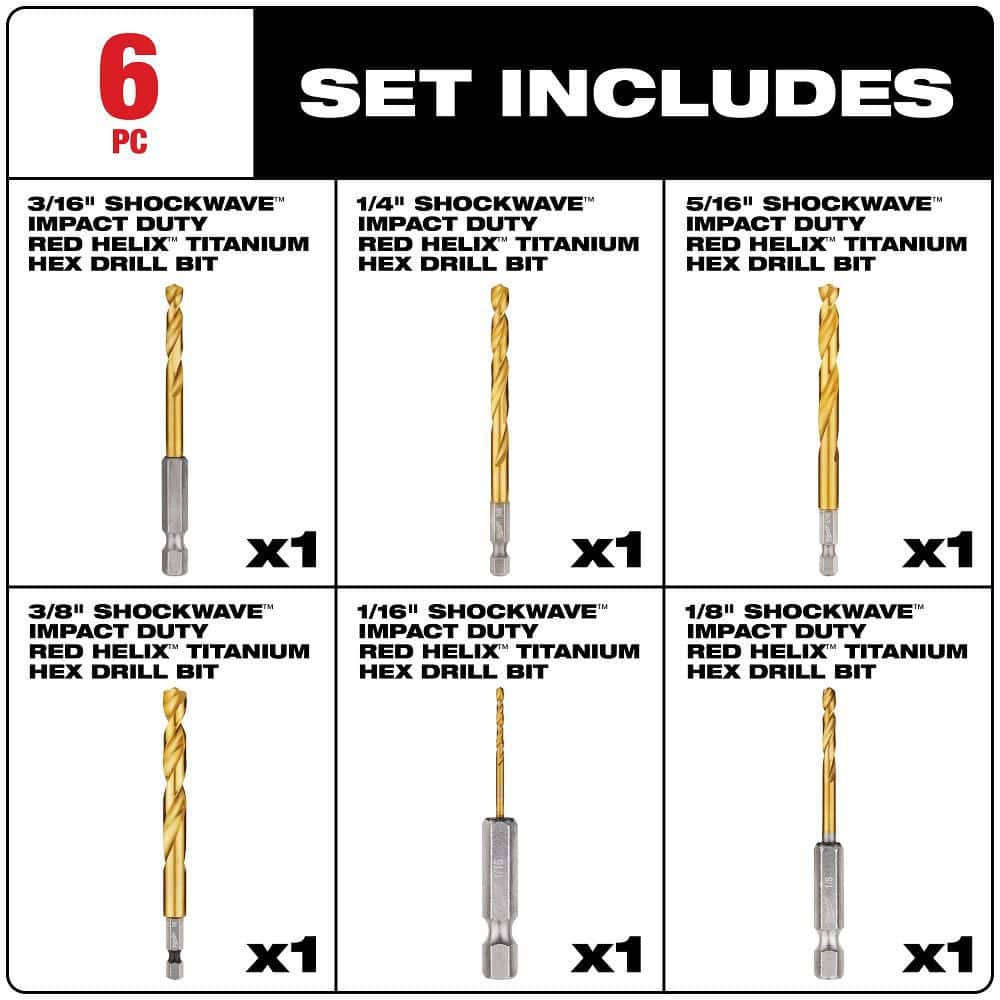 6
PC

SET INCLUDES

3/16" SHOCKWAVE™ IMPACT DUTY RED HELIX™ TITANIUM HEX DRILL BIT

x1

1/4" SHOCKWAVE™ IMPACT DUTY RED HELIX™ TITANIUM HEX DRILL BIT

x1

5/16" SHOCKWAVE™ IMPACT DUTY RED HELIX™ TITANIUM HEX DRILL BIT

x1

3/8" SHOCKWAVE™ IMPACT DUTY RED HELIX™ TITANIUM HEX DRILL BIT

x1

1/16" SHOCKWAVE™ IMPACT DUTY RED HELIX™ TITANIUM HEX DRILL BIT

1/16

x1

1/8" SHOCKWAVE™ IMPACT DUTY RED HELIX™ TITANIUM HEX DRILL BIT

1/8

x1