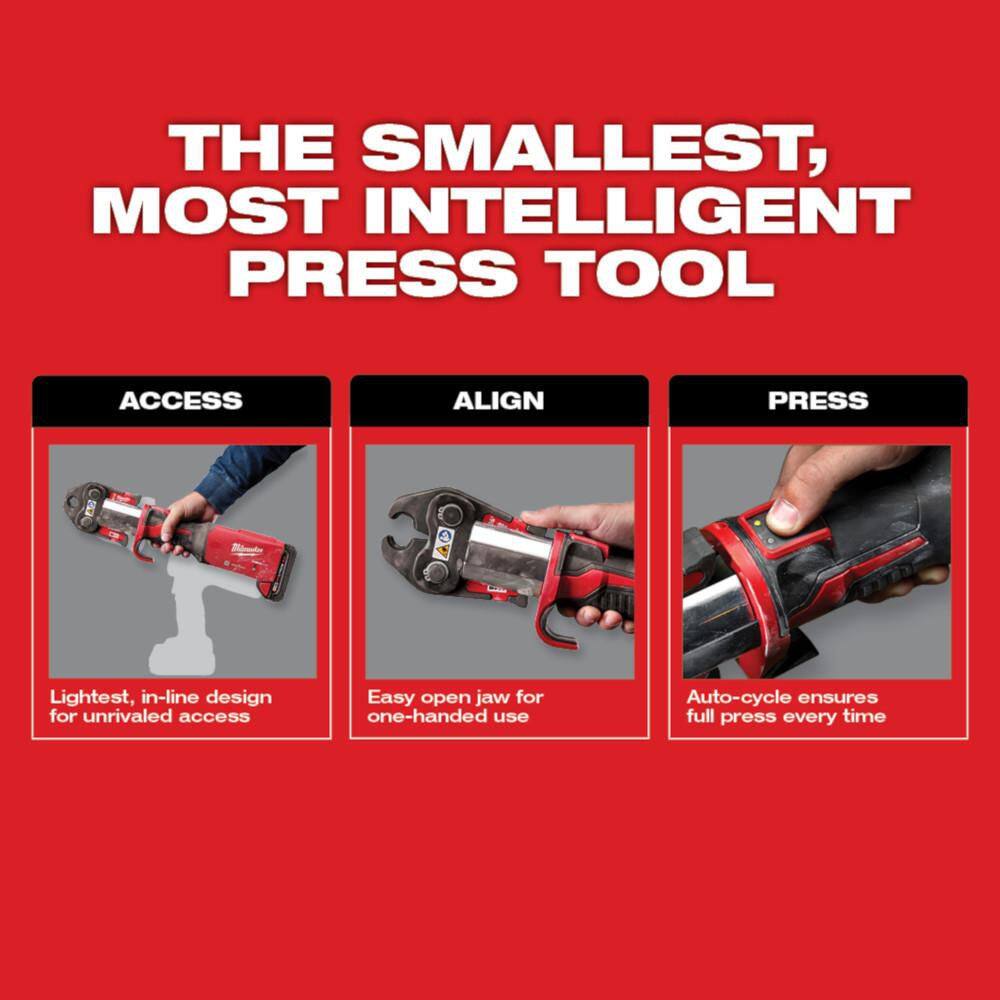 THE SMALLEST, MOST INTELLIGENT PRESS TOOL

ACCESS

Milwaukee

Lightest, in-line design for unrivaled access

ALIGN

Easy open jaw for one-handed use

PRESS

Auto-cycle ensures full press every time