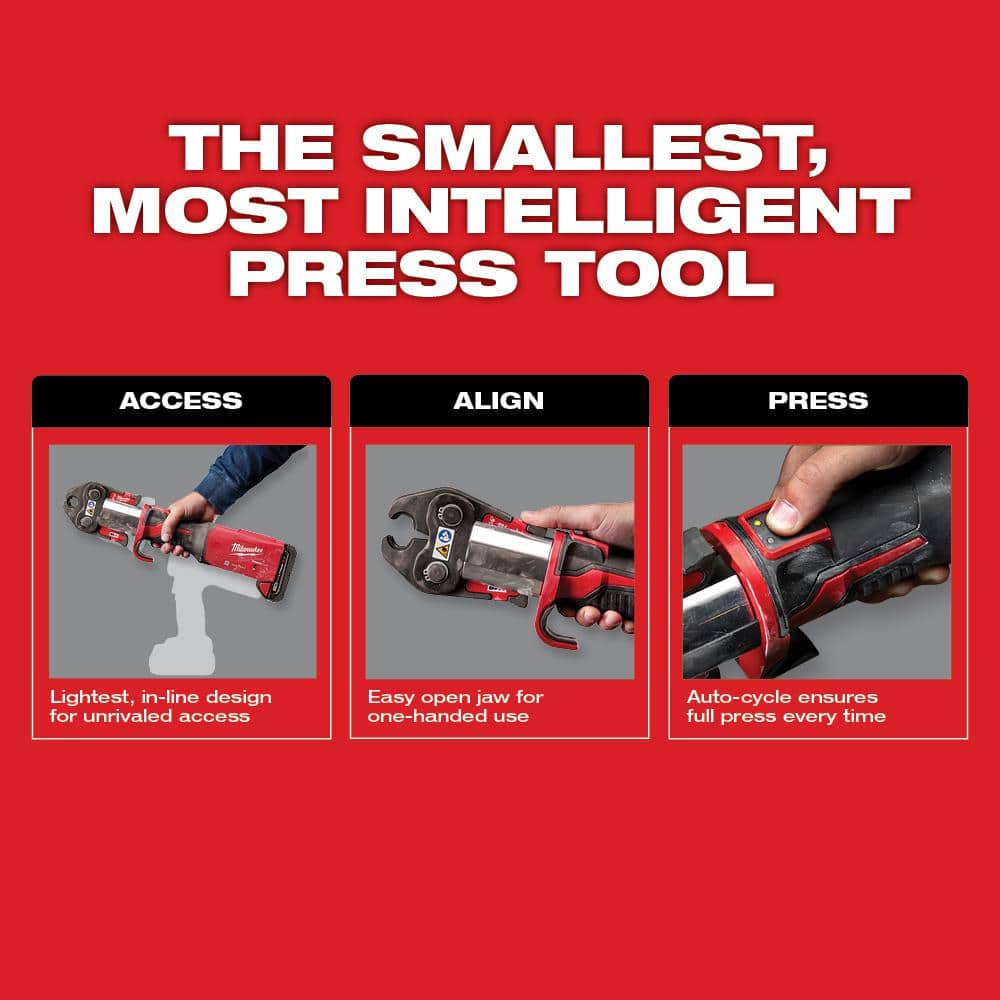 THE SMALLEST, MOST INTELLIGENT PRESS TOOL

ACCESS

Milwaukee

Lightest, in-line design for unrivaled access

ALIGN

Easy open jaw for one-handed use

PRESS

Auto-cycle ensures full press every time