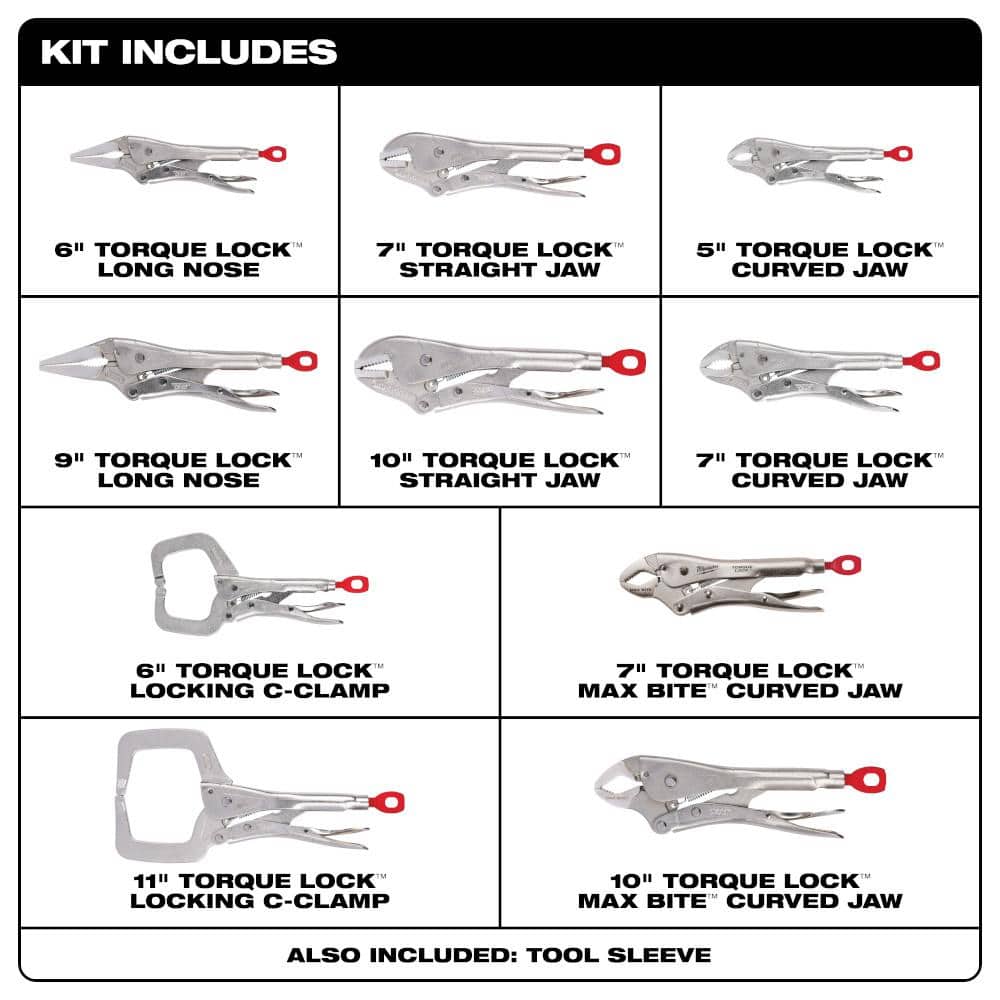 KIT INCLUDES

6" TORQUE LOCK™ LONG NOSE

7" TORQUE LOCK™ STRAIGHT JAW

5" TORQUE LOCK™ CURVED JAW

9" TORQUE LOCK™ LONG NOSE

10" TORQUE LOCK™ STRAIGHT JAW

7" TORQUE LOCK™ CURVED JAW

6" TORQUE LOCK™ LOCKING C-CLAMP

7" TORQUE LOCK™ MAX BITE™ CURVED JAW

11" TORQUE LOCK™ LOCKING C-CLAMP

10" TORQUE LOCK™ MAX BITE™ CURVED JAW

ALSO INCLUDED: TOOL SLEEVE