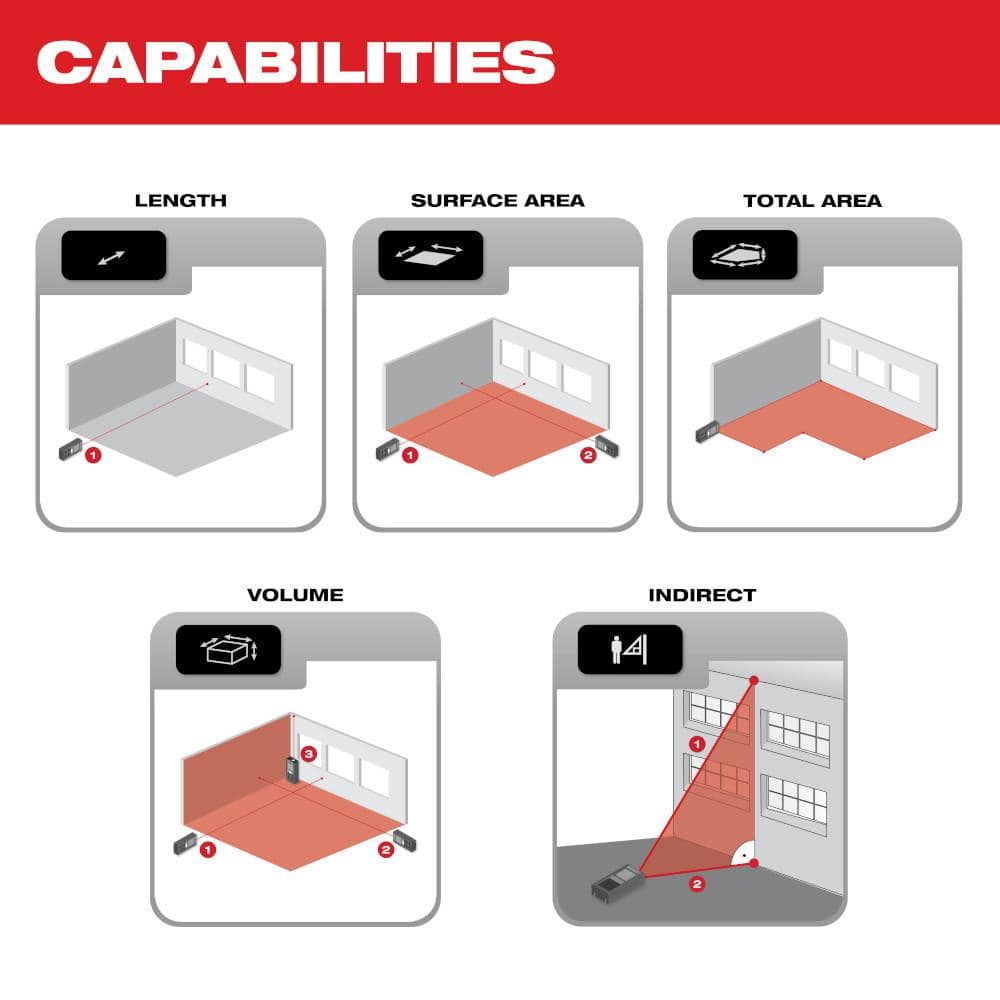 CAPABILITIES

LENGTH

1

SURFACE AREA

1

2

TOTAL AREA

VOLUME

3

1

2

INDIRECT

1

2