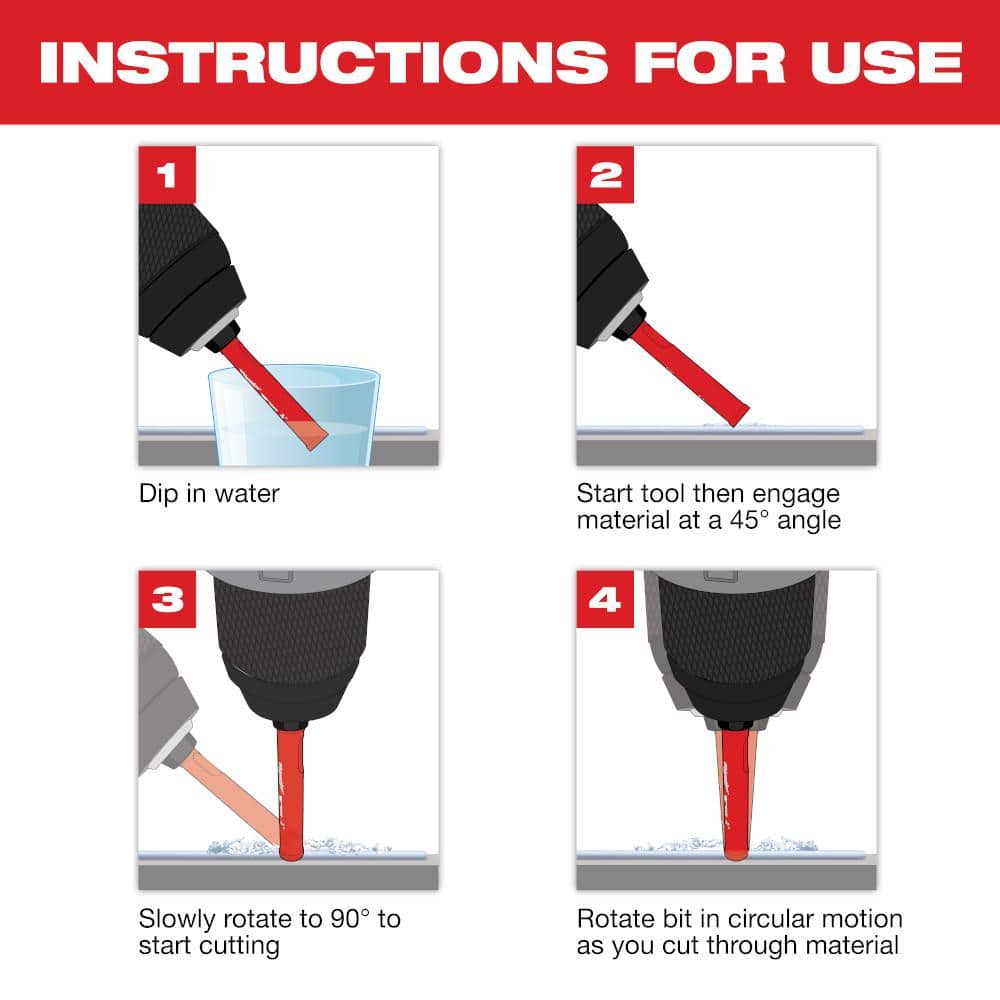 INSTRUCTIONS FOR USE

1

Dip in water

2

Start tool then engage material at a 45° angle

3

Slowly rotate to 90° to start cutting

4

Rotate bit in circular motion as you cut through material