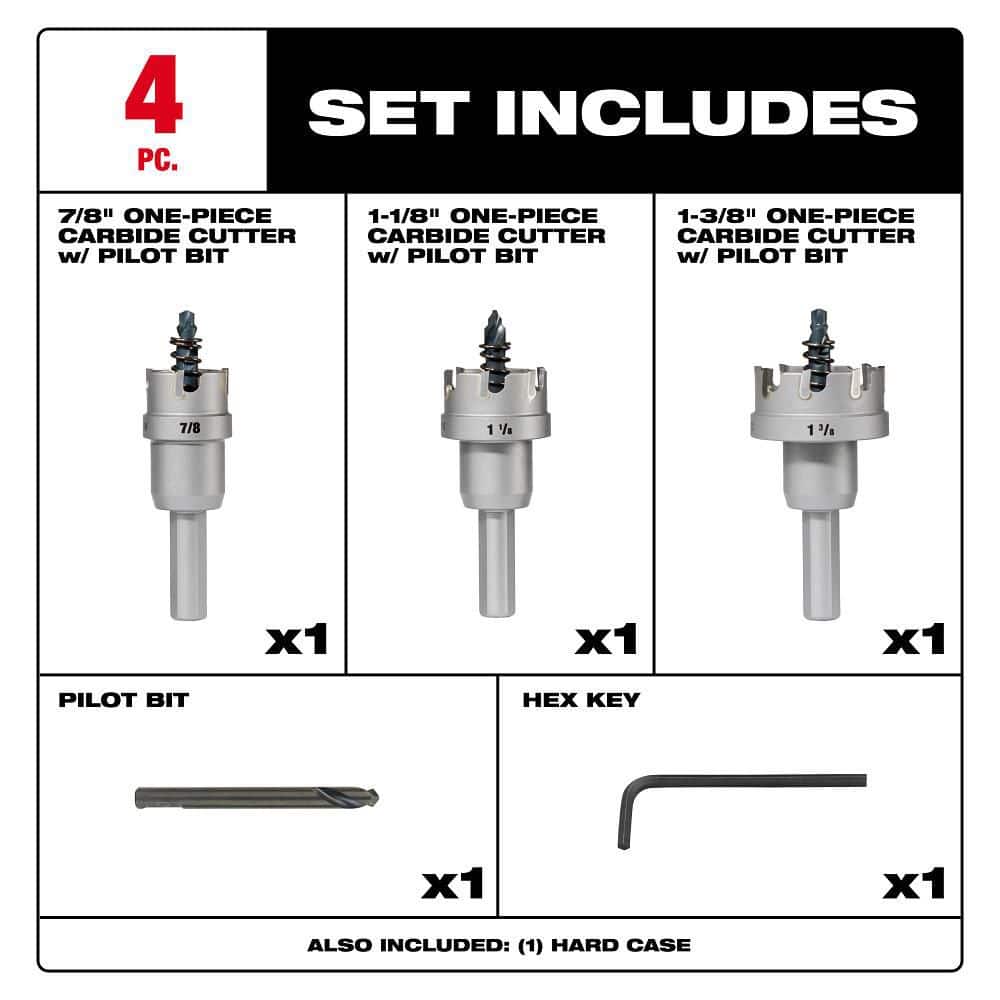 4
PC.

SET INCLUDES

7/8" ONE-PIECE CARBIDE CUTTER w/ PILOT BIT

7/8

x1

1-1/8" ONE-PIECE CARBIDE CUTTER w/ PILOT BIT

1 $^1/_8$

x1

1-3/8" ONE-PIECE CARBIDE CUTTER w/ PILOT BIT

1 $^3/_8$

x1

PILOT BIT

x1

HEX KEY

x1

ALSO INCLUDED: (1) HARD CASE