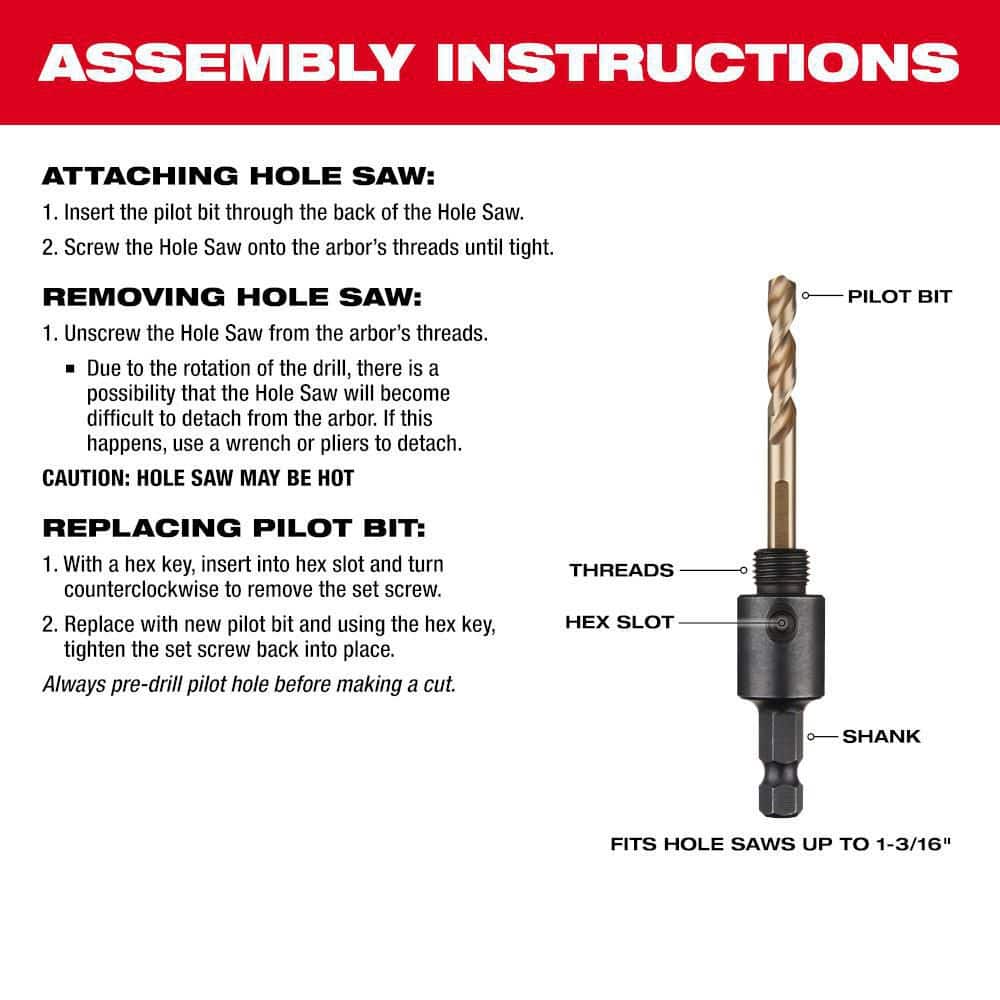 ASSEMBLY INSTRUCTIONS

ATTACHING HOLE SAW:

1. Insert the pilot bit through the back of the Hole Saw.

2. Screw the Hole Saw onto the arbor's threads until tight.

REMOVING HOLE SAW:

1. Unscrew the Hole Saw from the arbor's threads.

▪ Due to the rotation of the drill, there is a possibility that the Hole Saw will become difficult to detach from the arbor. If this happens, use a wrench or pliers to detach.

CAUTION: HOLE SAW MAY BE HOT

REPLACING PILOT BIT:

1. With a hex key, insert into hex slot and turn counterclockwise to remove the set screw.

2. Replace with new pilot bit and using the hex key, tighten the set screw back into place.

Always pre-drill pilot hole before making a cut.

PILOT BIT

THREADS

HEX SLOT

SHANK

FITS HOLE SAWS UP TO 1-3/16"