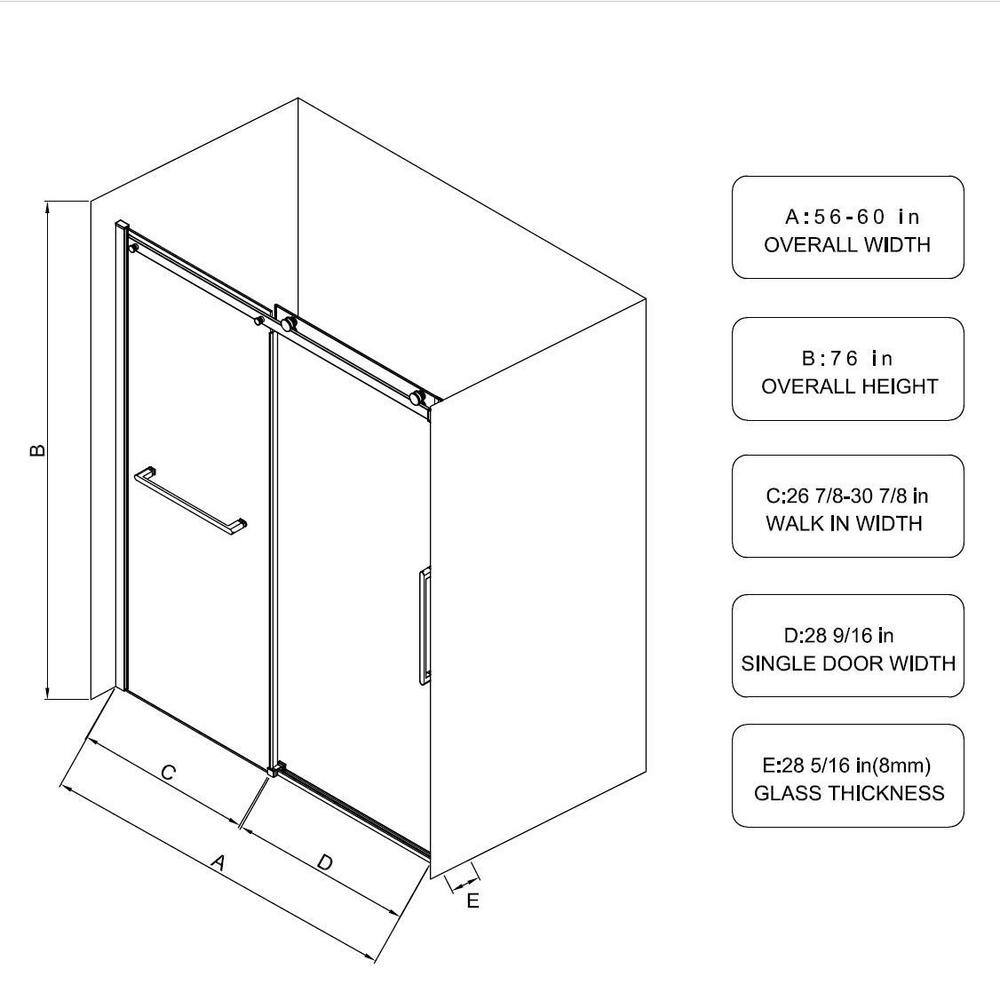 B

C

A

D

E

A:56-60 in
OVERALL WIDTH

B:76 in
OVERALL HEIGHT

C:26 7/8-30 7/8 in
WALK IN WIDTH

D:28 9/16 in
SINGLE DOOR WIDTH

E:28 5/16 in(8mm)
GLASS THICKNESS