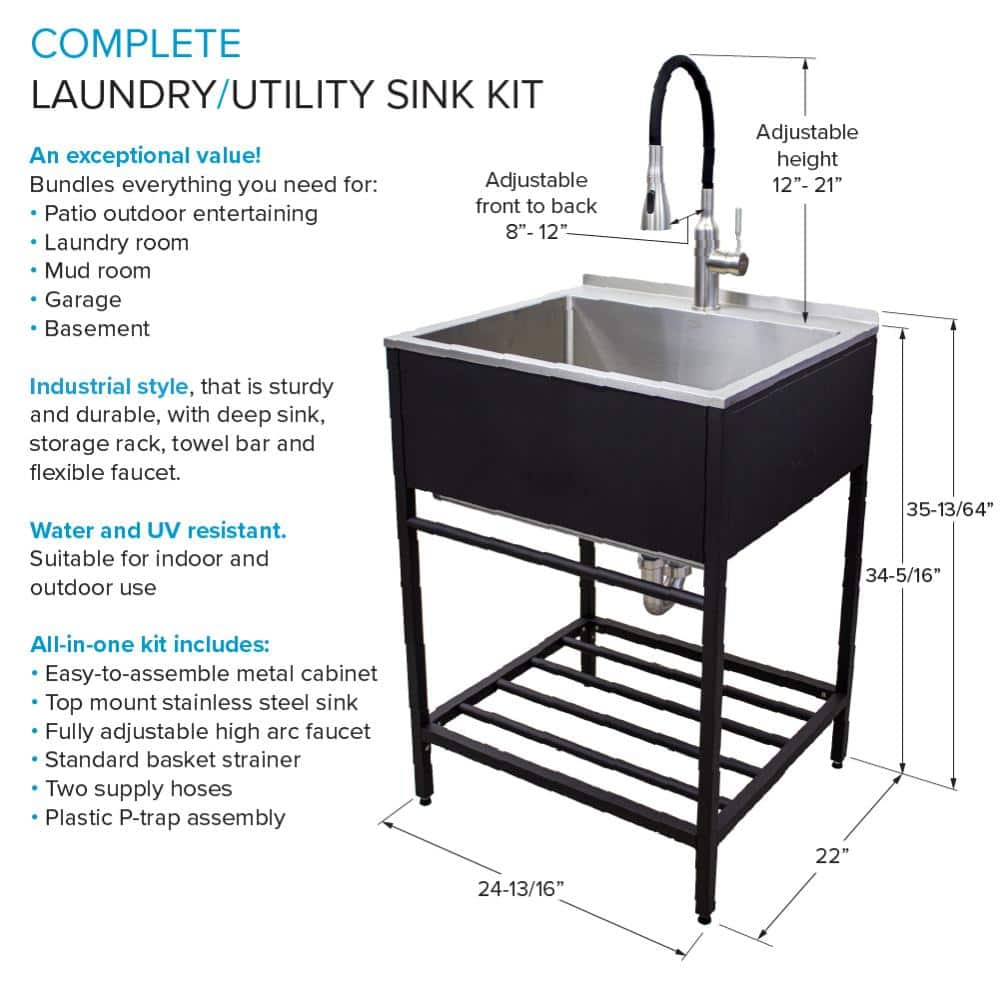 COMPLETE
LAUNDRY/UTILITY SINK KIT

An exceptional value!
Bundles everything you need for:
• Patio outdoor entertaining
• Laundry room
• Mud room
• Garage
• Basement

Industrial style, that is sturdy and durable, with deep sink, storage rack, towel bar and flexible faucet.

Water and UV resistant.
Suitable for indoor and outdoor use

All-in-one kit includes:
• Easy-to-assemble metal cabinet
• Top mount stainless steel sink
• Fully adjustable high arc faucet
• Standard basket strainer
• Two supply hoses
• Plastic P-trap assembly

Adjustable front to back 8”- 12”

Adjustable height 12”- 21”

35-13/64”

34-5/16”

22”

24-13/16”