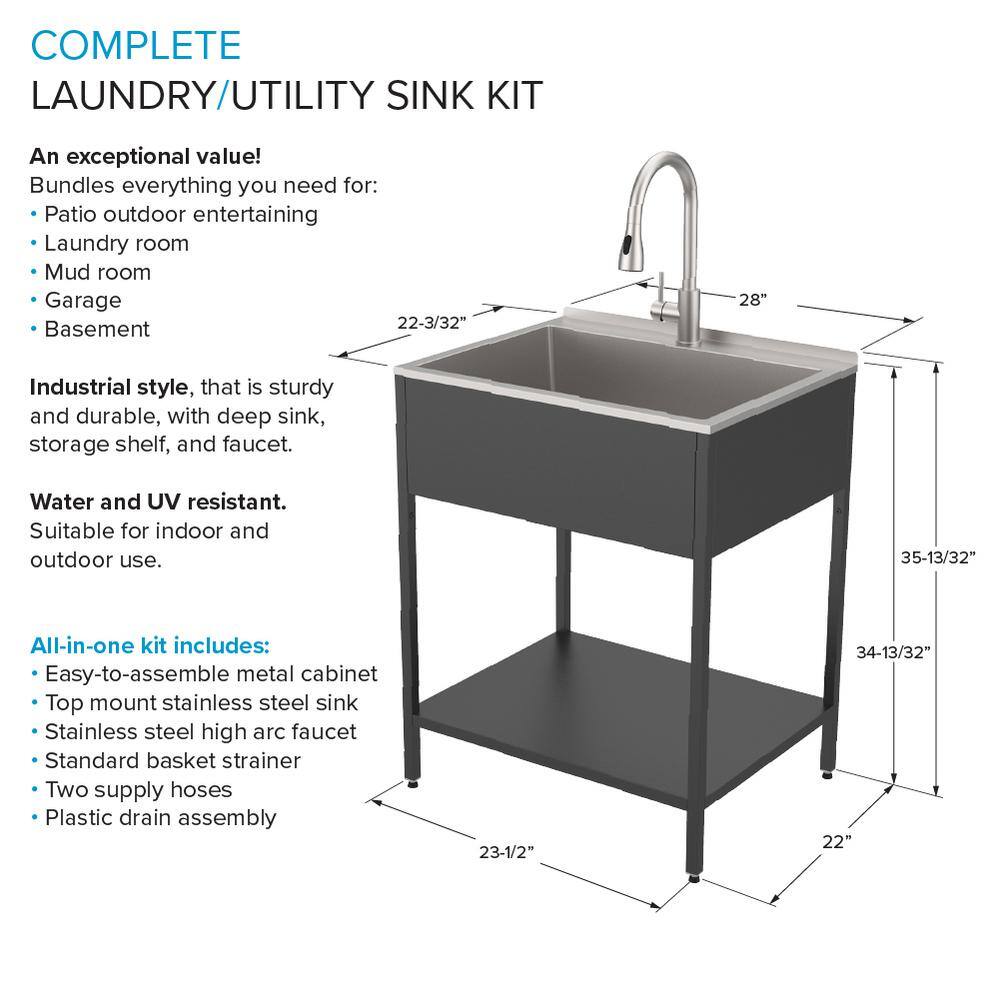 COMPLETE
LAUNDRY/UTILITY SINK KIT

An exceptional value!
Bundles everything you need for:
• Patio outdoor entertaining
• Laundry room
• Mud room
• Garage
• Basement

Industrial style, that is sturdy and durable, with deep sink, storage shelf, and faucet.

Water and UV resistant. Suitable for indoor and outdoor use.

All-in-one kit includes:
• Easy-to-assemble metal cabinet
• Top mount stainless steel sink
• Stainless steel high arc faucet
• Standard basket strainer
• Two supply hoses
• Plastic drain assembly

22-3/32”
28”
35-13/32”
34-13/32”
23-1/2”
22”