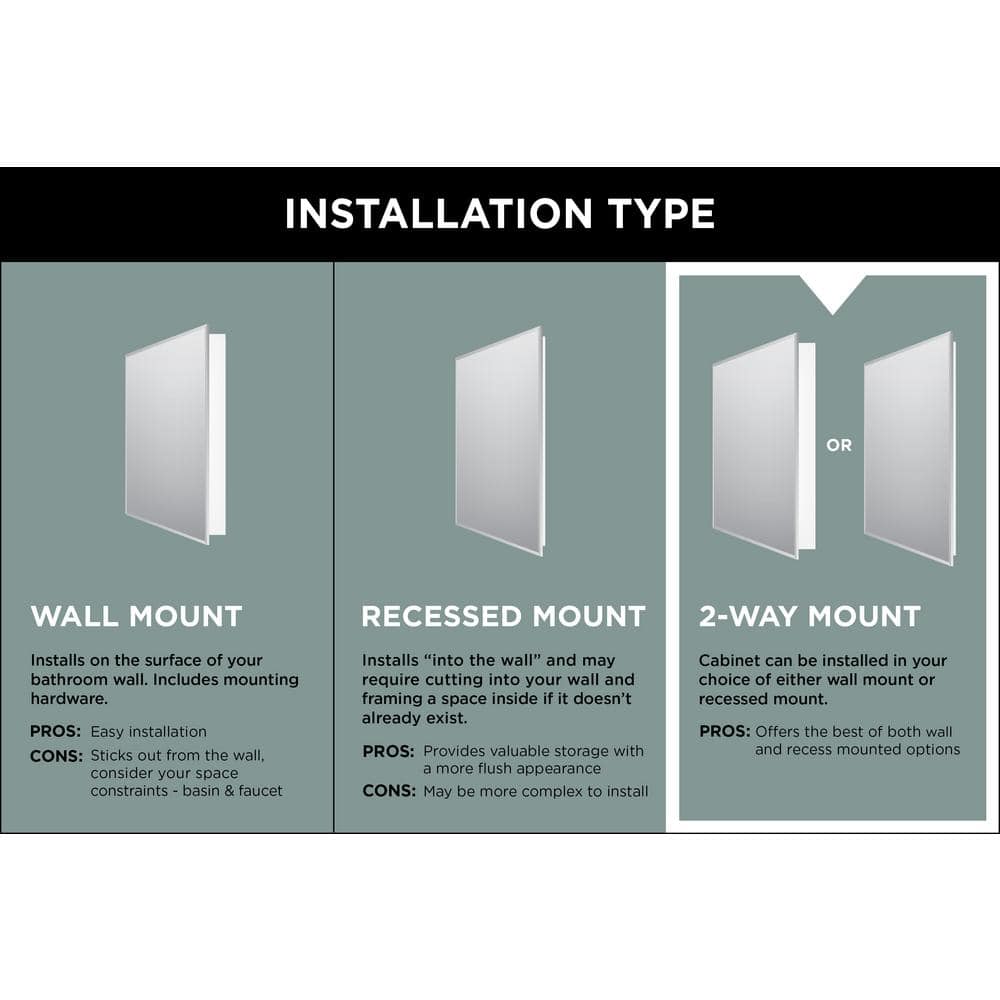 INSTALLATION TYPE

WALL MOUNT

Installs on the surface of your bathroom wall. Includes mounting hardware.

PROS: Easy installation

CONS: Sticks out from the wall, consider your space constraints - basin & faucet

RECESSED MOUNT

Installs "into the wall" and may require cutting into your wall and framing a space inside if it doesn't already exist.

PROS: Provides valuable storage with a more flush appearance

CONS: May be more complex to install

OR

2-WAY MOUNT

Cabinet can be installed in your choice of either wall mount or recessed mount.

PROS: Offers the best of both wall and recess mounted options