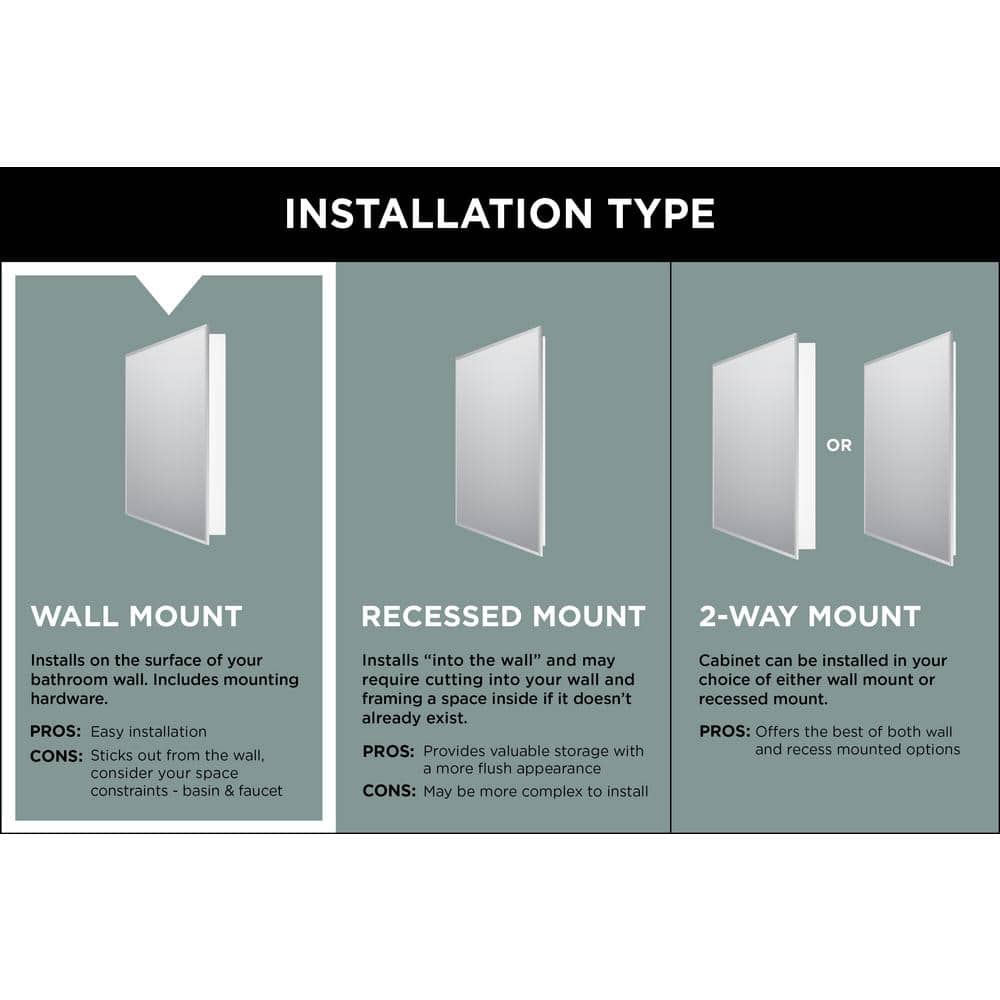 INSTALLATION TYPE

WALL MOUNT

Installs on the surface of your bathroom wall. Includes mounting hardware.

PROS: Easy installation
CONS: Sticks out from the wall, consider your space constraints - basin & faucet

RECESSED MOUNT

Installs "into the wall" and may require cutting into your wall and framing a space inside if it doesn't already exist.

PROS: Provides valuable storage with a more flush appearance
CONS: May be more complex to install

OR

2-WAY MOUNT

Cabinet can be installed in your choice of either wall mount or recessed mount.

PROS: Offers the best of both wall and recess mounted options