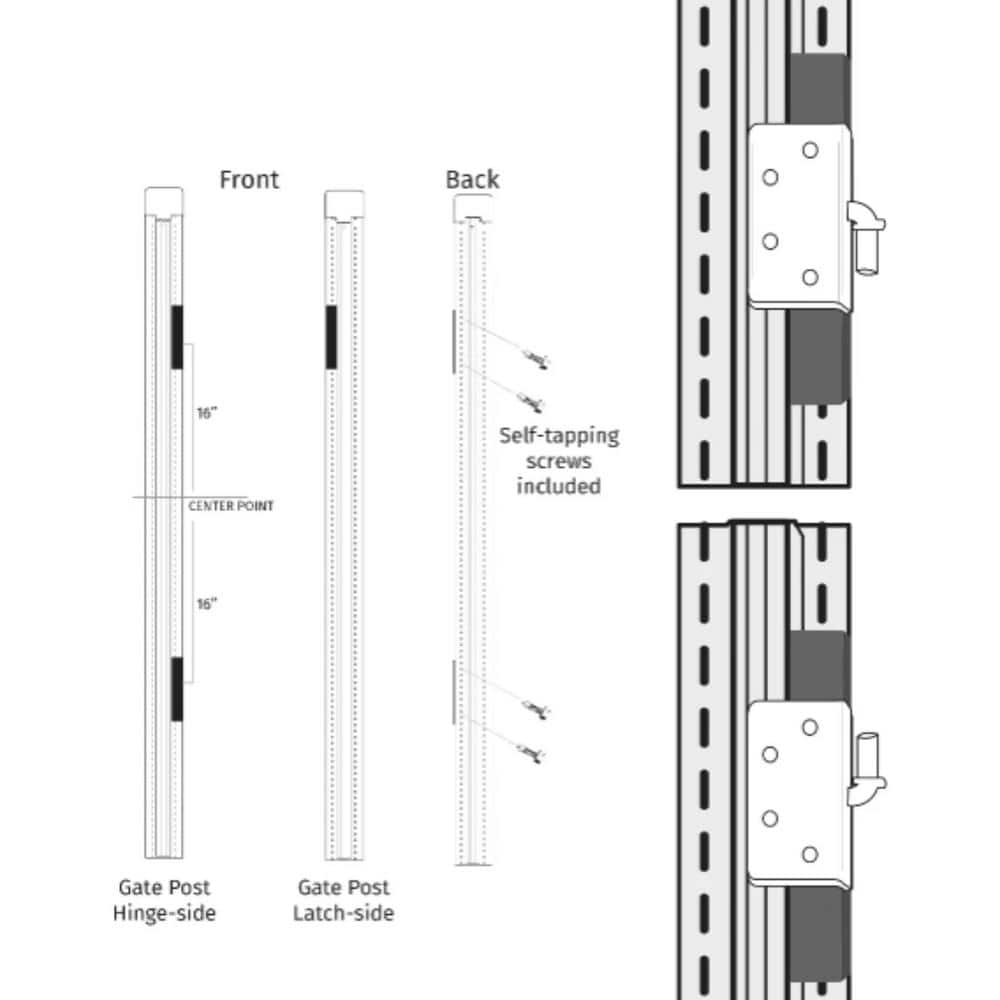 Front

Back

16"

CENTER POINT

16"

Self-tapping screws included

Gate Post Hinge-side

Gate Post Latch-side