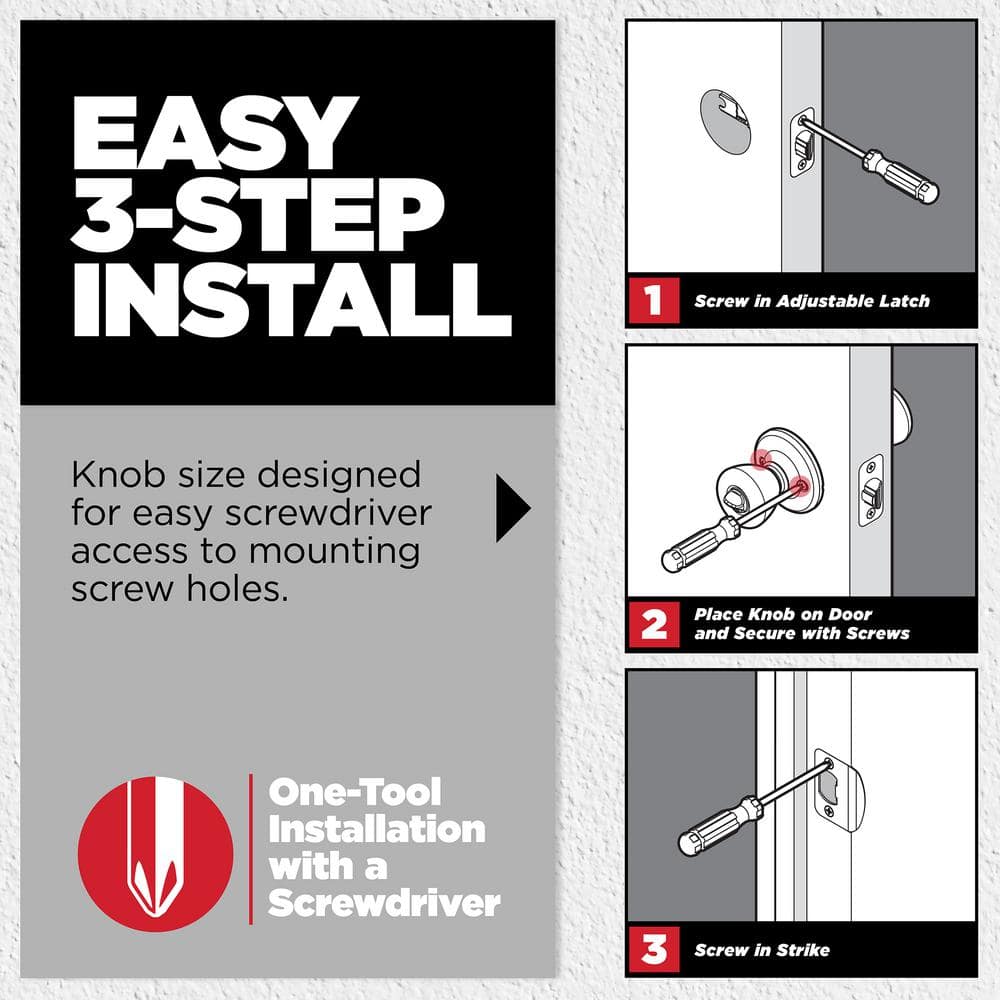 EASY 3-STEP INSTALL

Knob size designed for easy screwdriver access to mounting screw holes.

One-Tool Installation with a Screwdriver

1 Screw in Adjustable Latch

2 Place Knob on Door and Secure with Screws

3 Screw in Strike