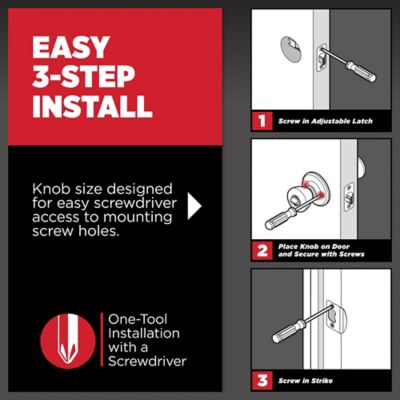 EASY 3-STEP INSTALL

Knob size designed for easy screwdriver access to mounting screw holes.

One-Tool Installation with a Screwdriver

1 Screw in Adjustable Latch

2 Place Knob on Door and Secure with Screws

3 Screw in Strike