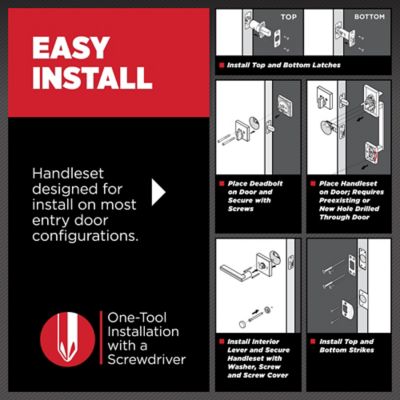 EASY INSTALL

Handleset designed for install on most entry door configurations.

One-Tool Installation with a Screwdriver

TOP

BOTTOM

Install Top and Bottom Latches

Place Deadbolt on Door and Secure with Screws

Place Handleset on Door; Requires Preexisting or New Hole Drilled Through Door

Install Interior Lever and Secure Handleset with Washer, Screw and Screw Cover

Install Top and Bottom Strikes