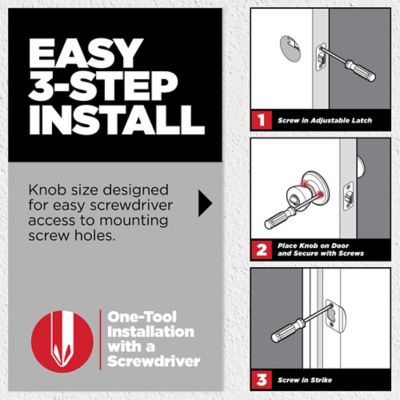 EASY 3-STEP INSTALL

Knob size designed for easy screwdriver access to mounting screw holes.

One-Tool Installation with a Screwdriver

1 Screw in Adjustable Latch

2 Place Knob on Door and Secure with Screws

3 Screw in Strike