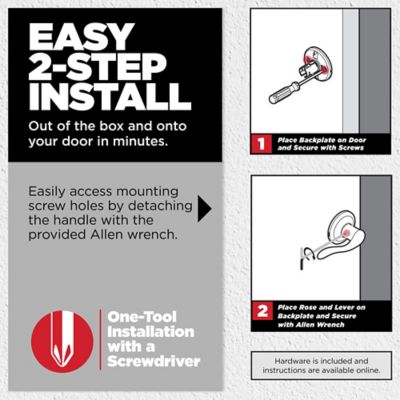 EASY 2-STEP INSTALL

Out of the box and onto your door in minutes.

Easily access mounting screw holes by detaching the handle with the provided Allen wrench.

One-Tool Installation with a Screwdriver

1 Place Backplate on Door and Secure with Screws

2 Place Rose and Lever on Backplate and Secure with Allen Wrench

Hardware is included and instructions are available online.