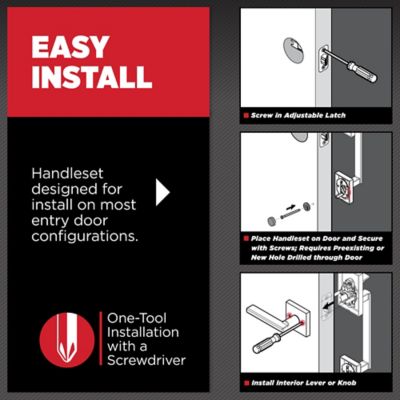 EASY INSTALL

Handleset designed for install on most entry door configurations.

One-Tool Installation with a Screwdriver

Screw in Adjustable Latch

Place Handleset on Door and Secure with Screws; Requires Preexisting or New Hole Drilled through Door

Install Interior Lever or Knob