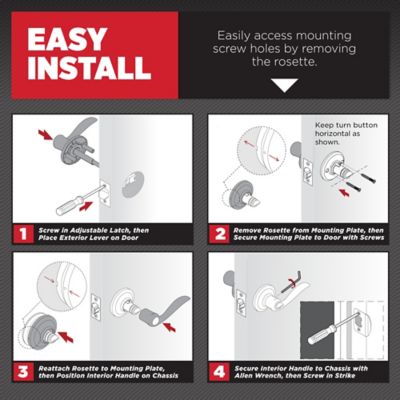 EASY INSTALL

Easily access mounting screw holes by removing the rosette.

1 Screw in Adjustable Latch, then Place Exterior Lever on Door

Keep turn button horizontal as shown.

2 Remove Rosette from Mounting Plate, then Secure Mounting Plate to Door with Screws

3 Reattach Rosette to Mounting Plate, then Position Interior Handle on Chassis

4 Secure Interior Handle to Chassis with Allen Wrench, then Screw in Strike