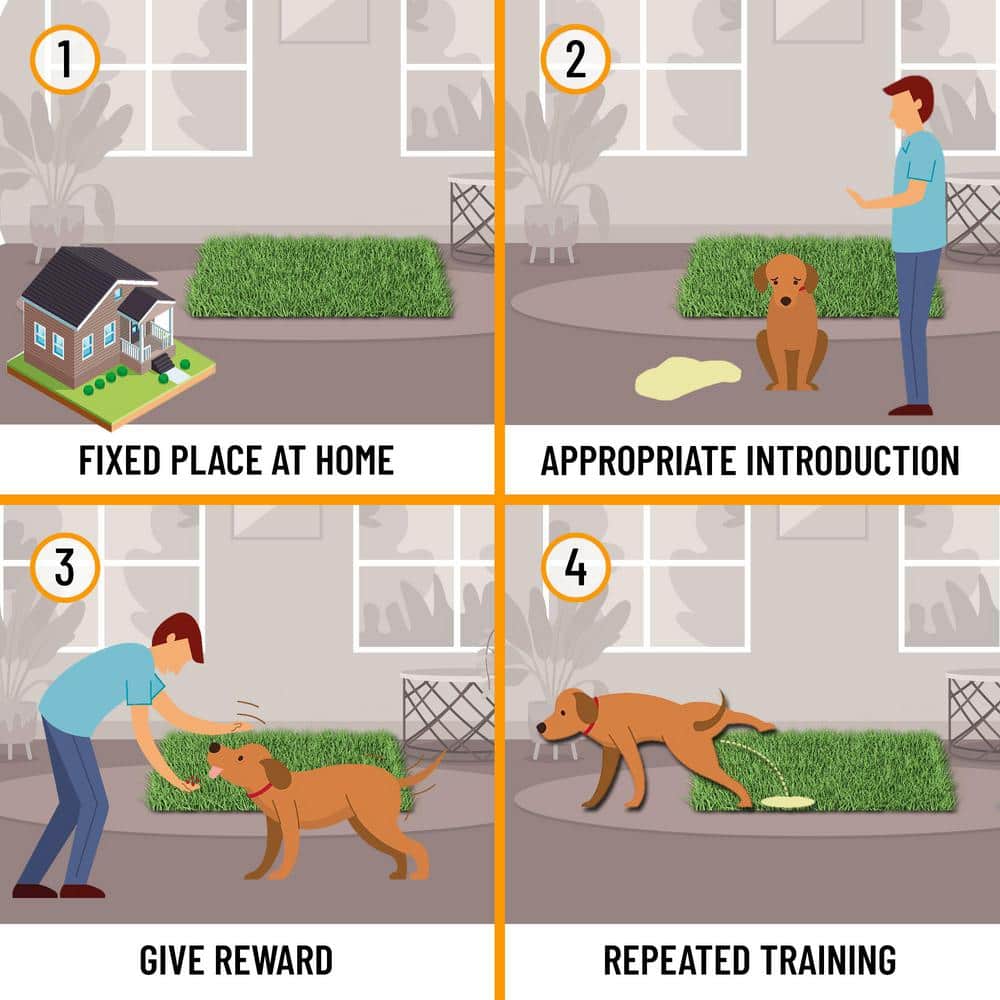 1

FIXED PLACE AT HOME

2

APPROPRIATE INTRODUCTION

3

GIVE REWARD

4

REPEATED TRAINING