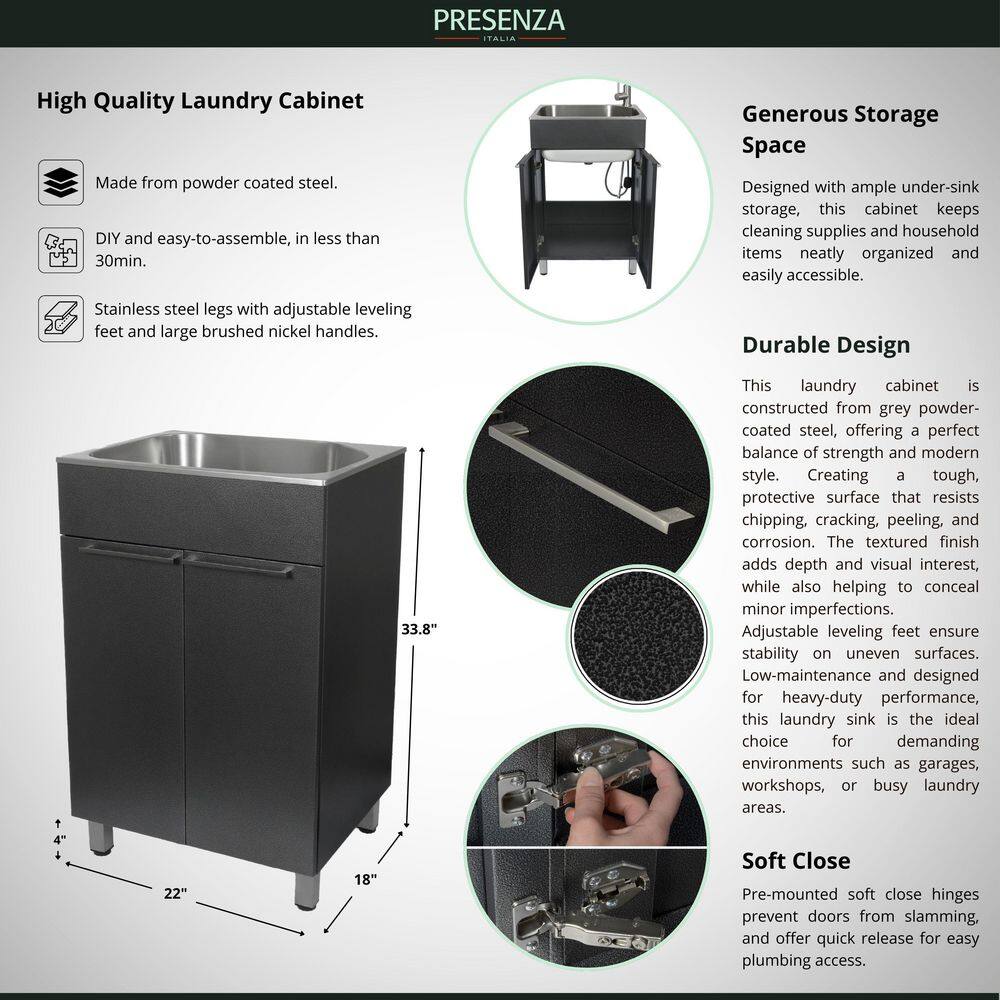 PRESENZA
ITALIA

High Quality Laundry Cabinet

Made from powder coated steel.

DIY and easy-to-assemble, in less than 30min.

Stainless steel legs with adjustable leveling feet and large brushed nickel handles.

33.8"

4"

22"

18"

Generous Storage Space

Designed with ample under-sink storage, this cabinet keeps cleaning supplies and household items neatly organized and easily accessible.

Durable Design

This laundry cabinet is constructed from grey powder-coated steel, offering a perfect balance of strength and modern style. Creating a tough, protective surface that resists chipping, cracking, peeling, and corrosion. The textured finish adds depth and visual interest, while also helping to conceal minor imperfections.
Adjustable leveling feet ensure stability on uneven surfaces. Low-maintenance and designed for heavy-duty performance, this laundry sink is the ideal choice for demanding environments such as garages, workshops, or busy laundry areas.

Soft Close

Pre-mounted soft close hinges prevent doors from slamming, and offer quick release for easy plumbing access.