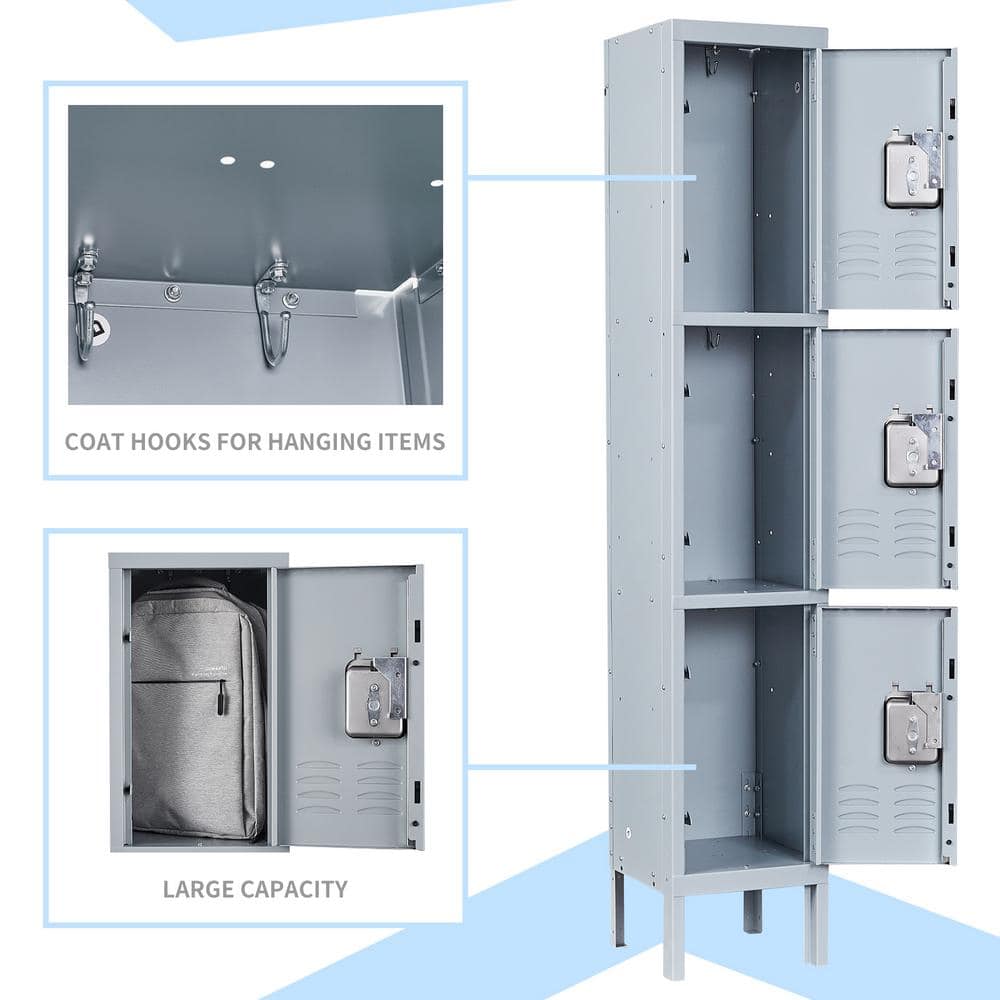 COAT HOOKS FOR HANGING ITEMS

LARGE CAPACITY