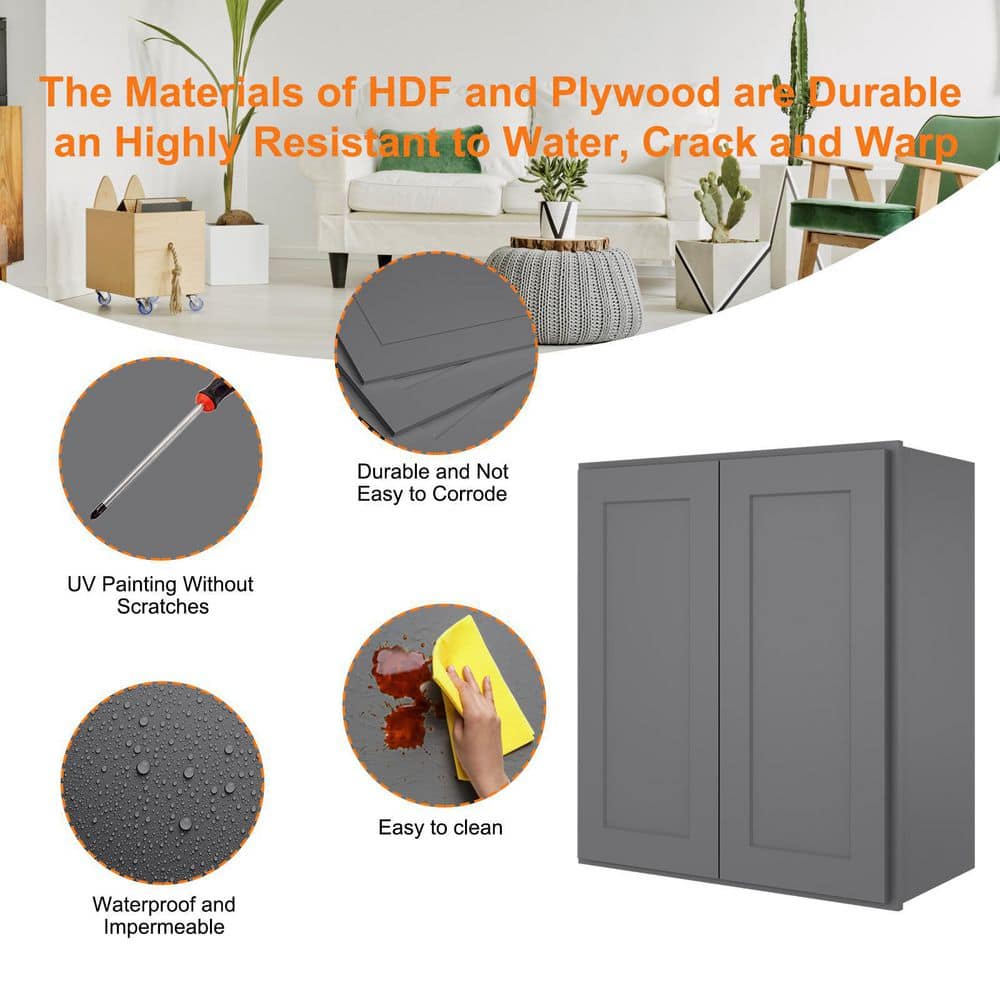 The Materials of HDF and Plywood are Durable an Highly Resistant to Water, Crack and Warp

Durable and Not Easy to Corrode

UV Painting Without Scratches

Easy to clean

Waterproof and Impermeable