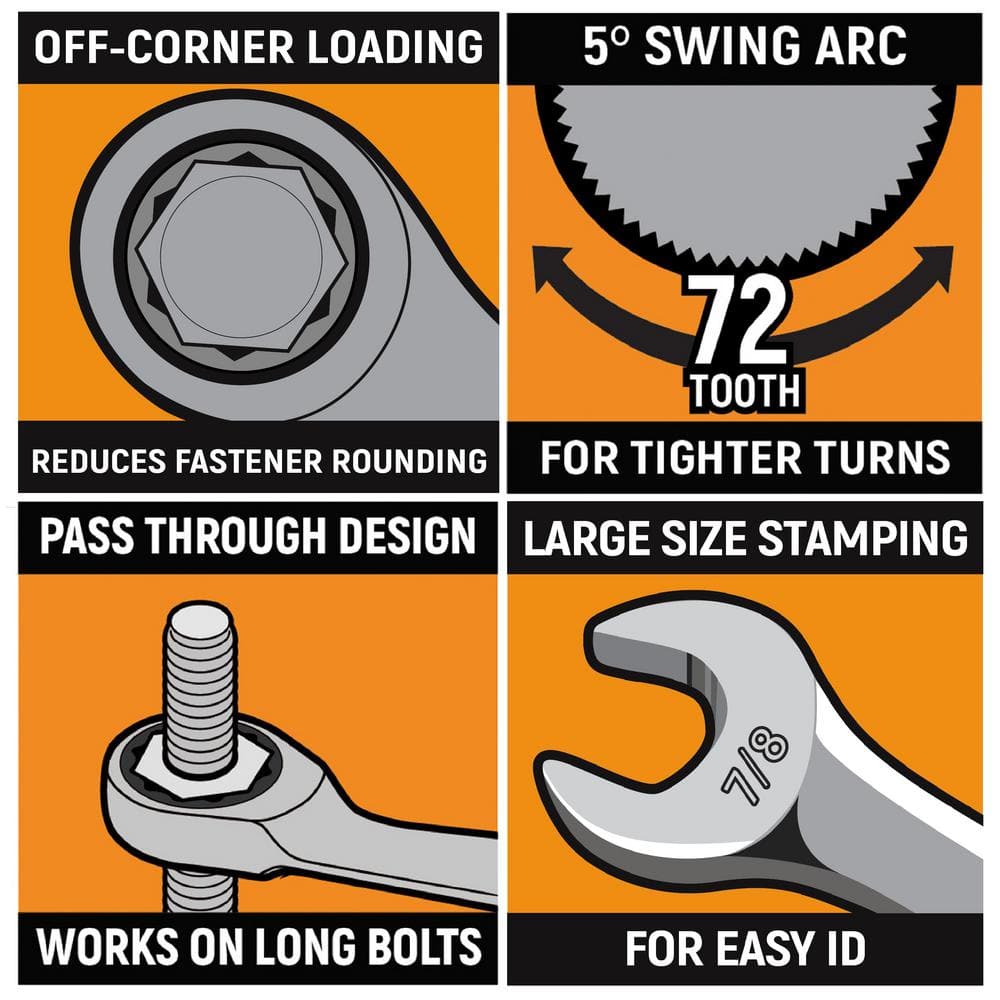 OFF-CORNER LOADING

REDUCES FASTENER ROUNDING

5° SWING ARC

72
TOOTH

FOR TIGHTER TURNS

PASS THROUGH DESIGN

WORKS ON LONG BOLTS

LARGE SIZE STAMPING

7/8

FOR EASY ID