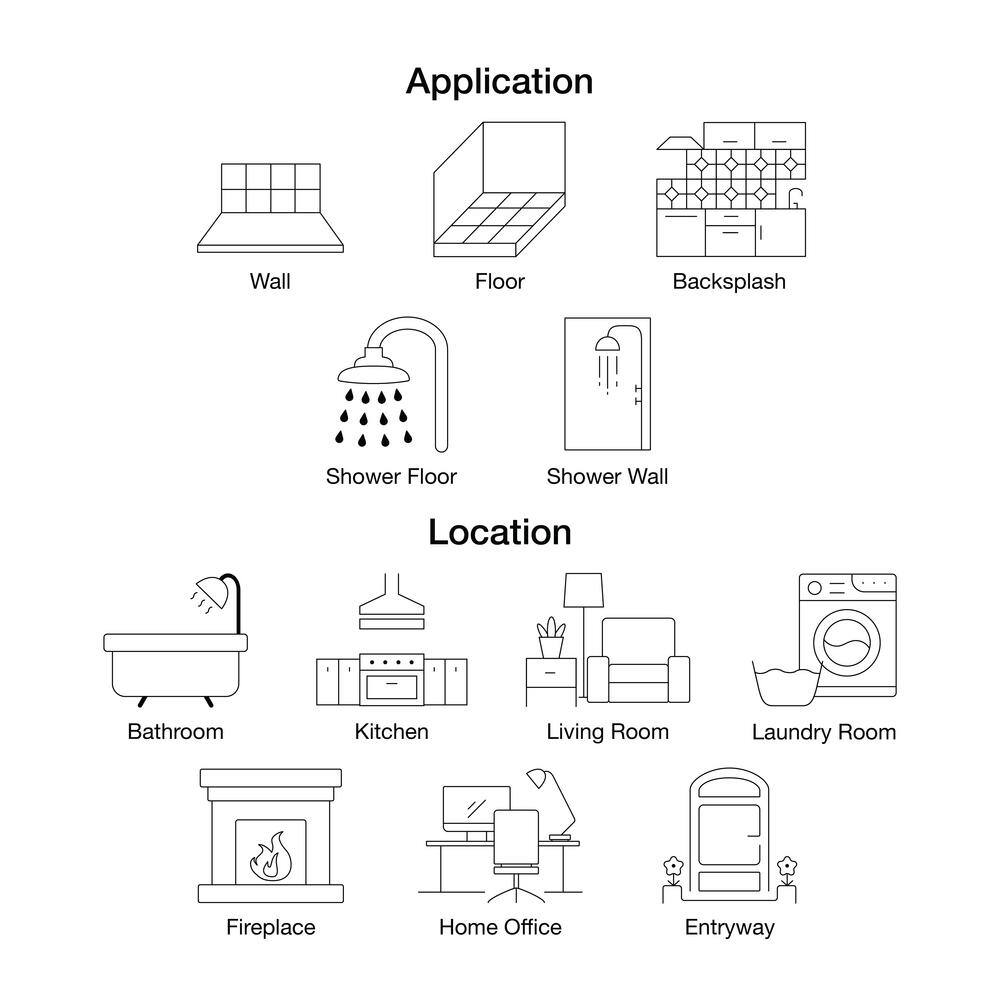 Application

Wall

Floor

Backsplash

Shower Floor

Shower Wall

Location

Bathroom

Kitchen

Living Room

Laundry Room

Fireplace

Home Office

Entryway