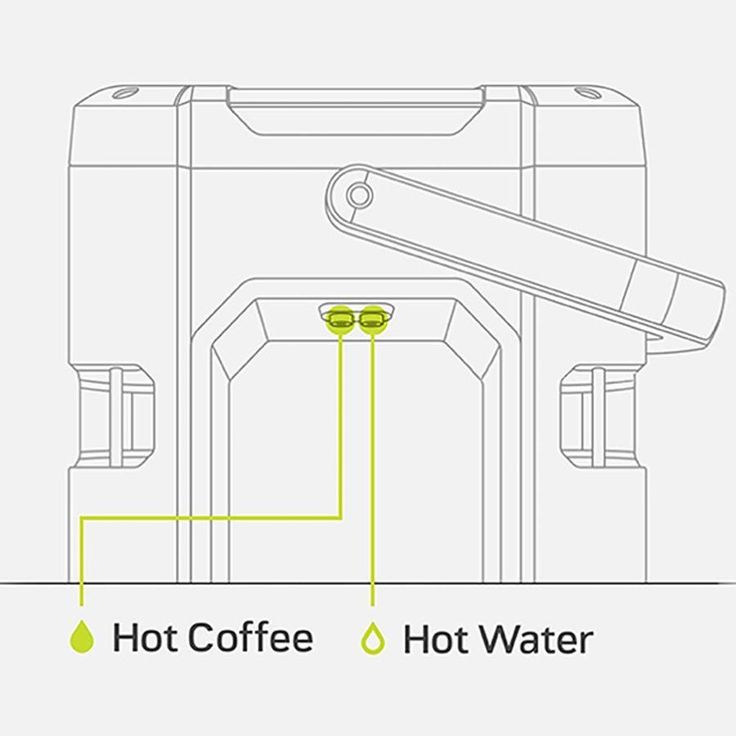 Hot Coffee Hot Water