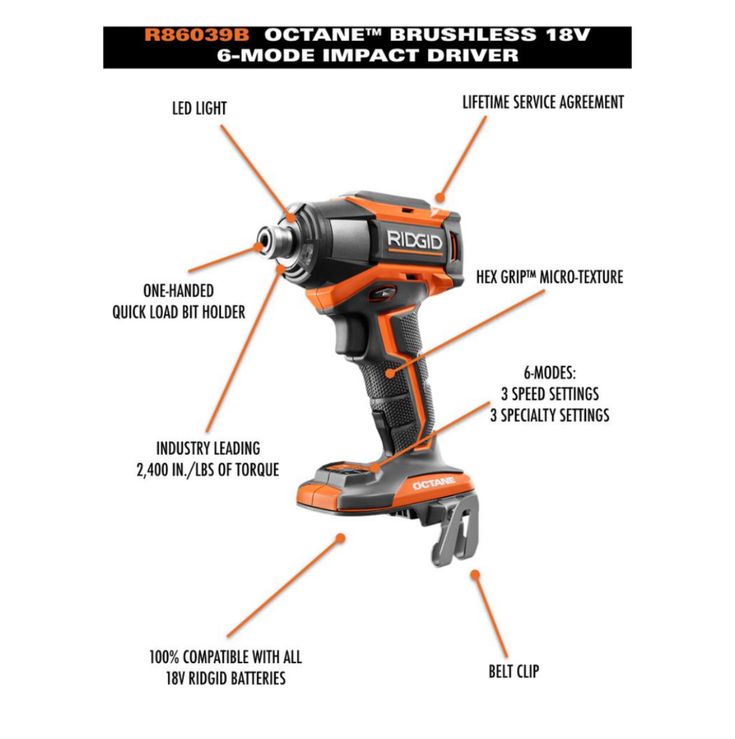 R86039B OCTANE™ BRUSHLESS 18V 6-MODE IMPACT DRIVER

LED LIGHT

LIFETIME SERVICE AGREEMENT

RIDGID

ONE-HANDED QUICK LOAD BIT HOLDER

HEX GRIP™ MICRO-TEXTURE

6-MODES:
3 SPEED SETTINGS
3 SPECIALTY SETTINGS

INDUSTRY LEADING 2,400 IN./LBS OF TORQUE

OCTANE

100% COMPATIBLE WITH ALL 18V RIDGID BATTERIES

BELT CLIP