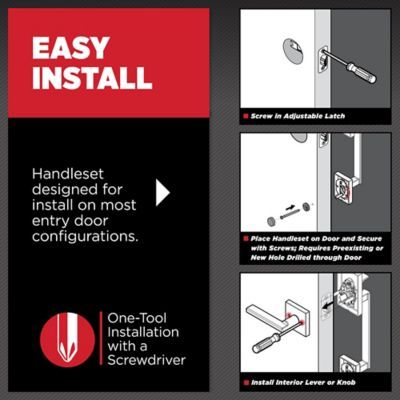 EASY INSTALL

Handleset designed for install on most entry door configurations.

One-Tool Installation with a Screwdriver

Screw in Adjustable Latch

Place Handleset on Door and Secure with Screws; Requires Preexisting or New Hole Drilled through Door

Install Interior Lever or Knob