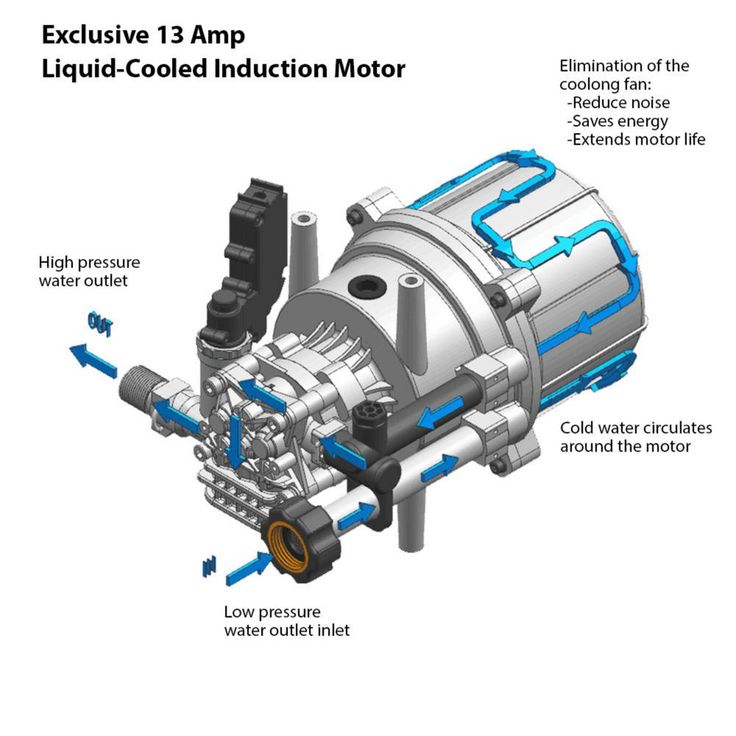 Exclusive 13 Amp
Liquid-Cooled Induction Motor

Elimination of the coolong fan:
-Reduce noise
-Saves energy
-Extends motor life

High pressure water outlet

OUT

Cold water circulates around the motor

IN

Low pressure water outlet inlet