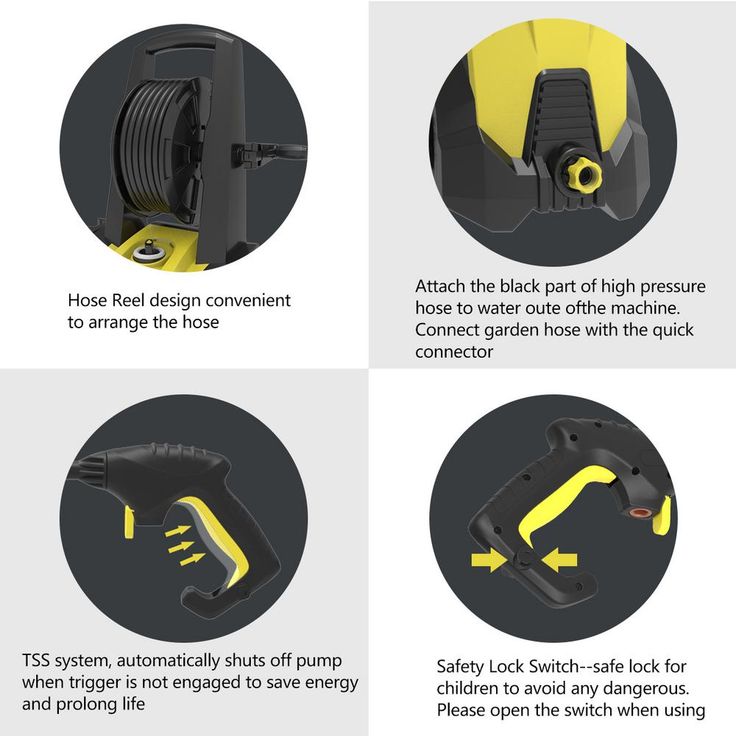 Hose Reel design convenient to arrange the hose

Attach the black part of high pressure hose to water oute ofthe machine. Connect garden hose with the quick connector

TSS system, automatically shuts off pump when trigger is not engaged to save energy and prolong life

Safety Lock Switch--safe lock for children to avoid any dangerous. Please open the switch when using