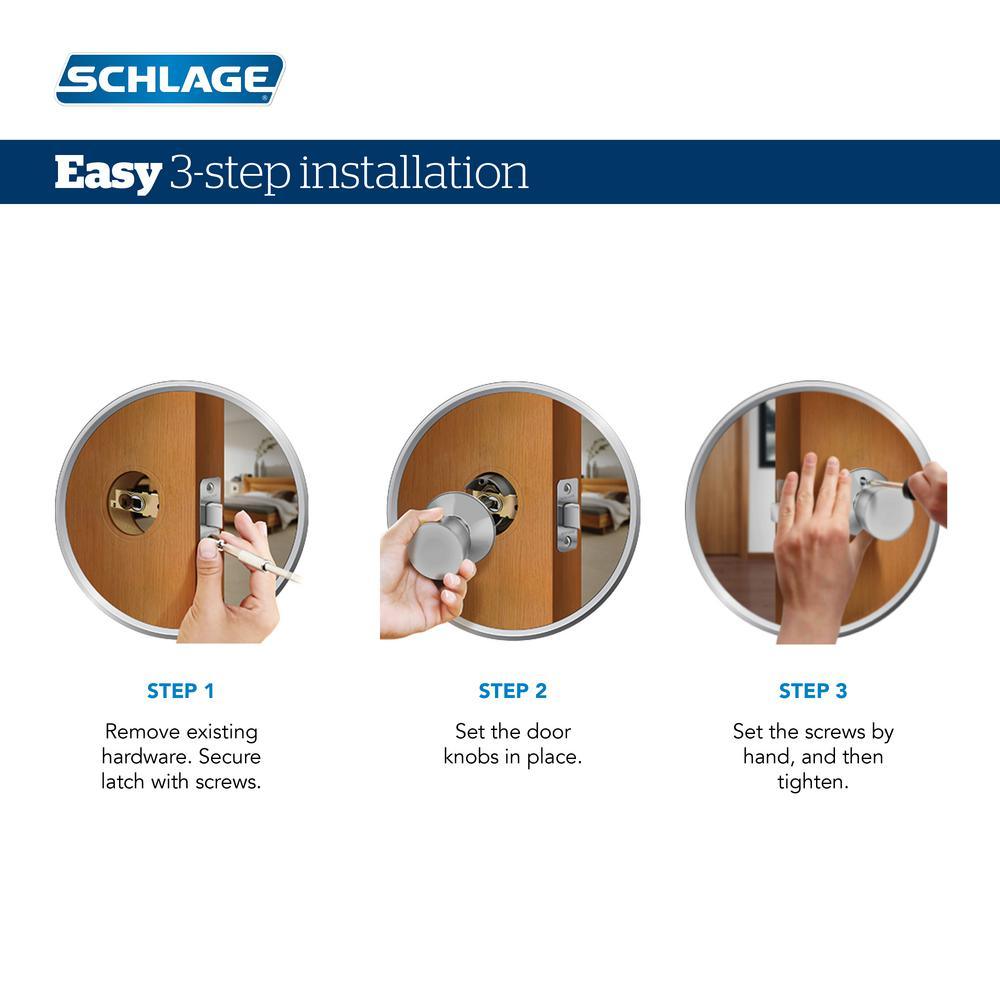 SCHLAGE

Easy 3-step installation

STEP 1

Remove existing hardware. Secure latch with screws.

STEP 2

Set the door knobs in place.

STEP 3

Set the screws by hand, and then tighten.