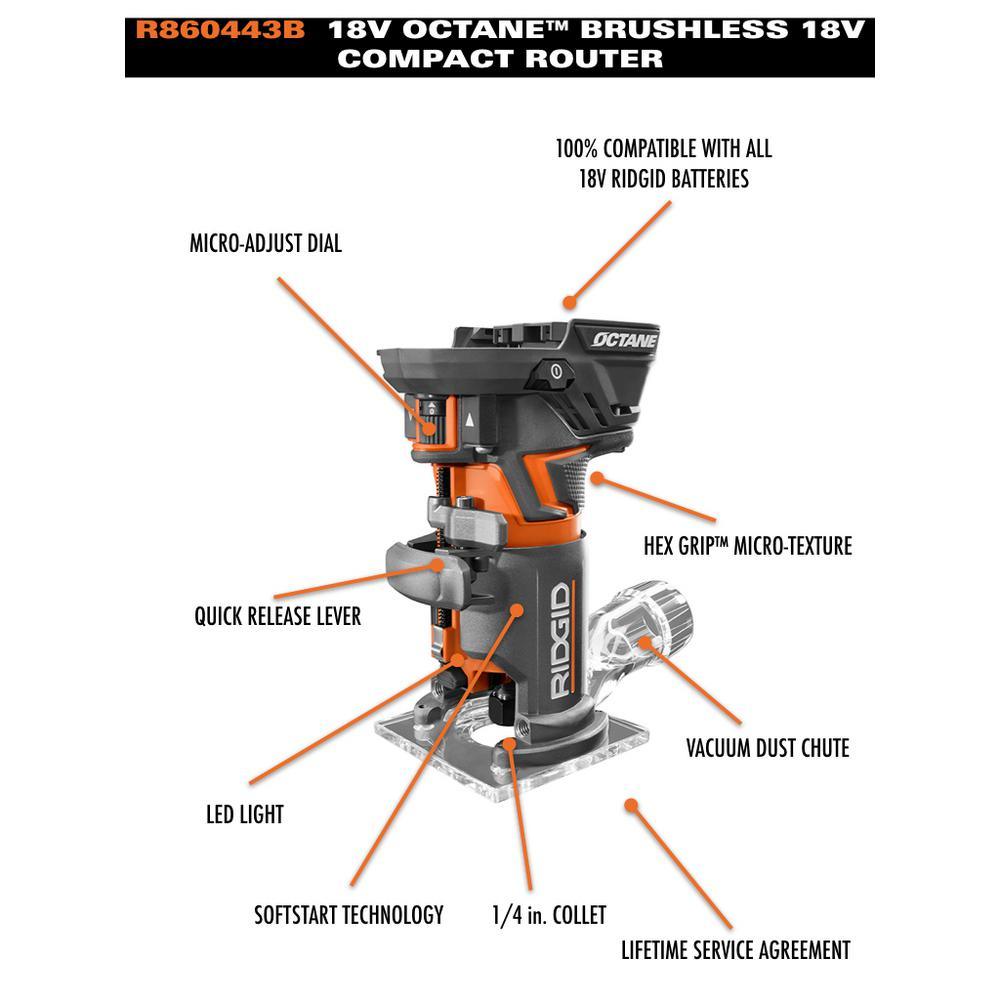 R860443B 18V OCTANE™ BRUSHLESS 18V COMPACT ROUTER

100% COMPATIBLE WITH ALL 18V RIDGID BATTERIES

MICRO-ADJUST DIAL

OCTANE

HEX GRIP™ MICRO-TEXTURE

QUICK RELEASE LEVER

RIDGID

VACUUM DUST CHUTE

LED LIGHT

SOFTSTART TECHNOLOGY

1/4 in. COLLET

LIFETIME SERVICE AGREEMENT