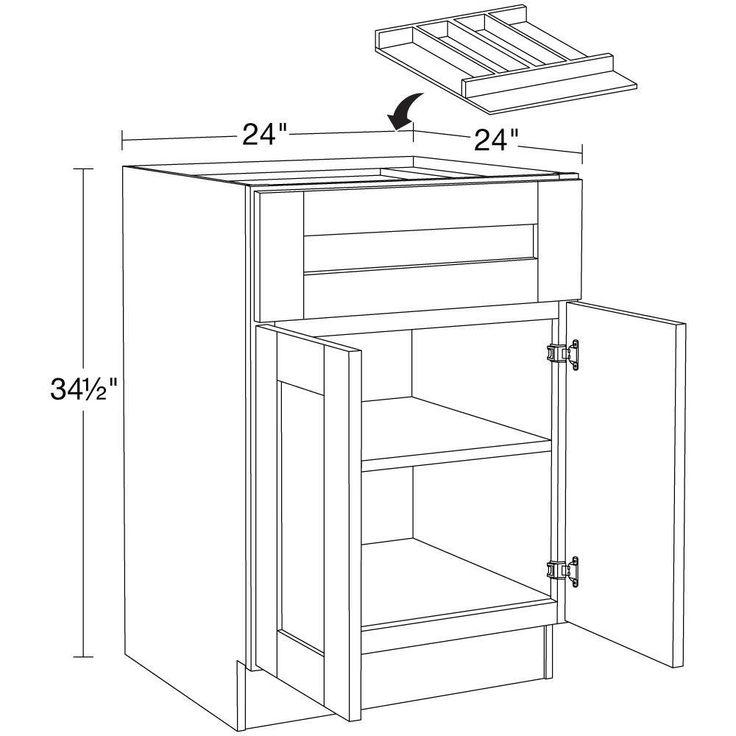 24"
24"
34½"