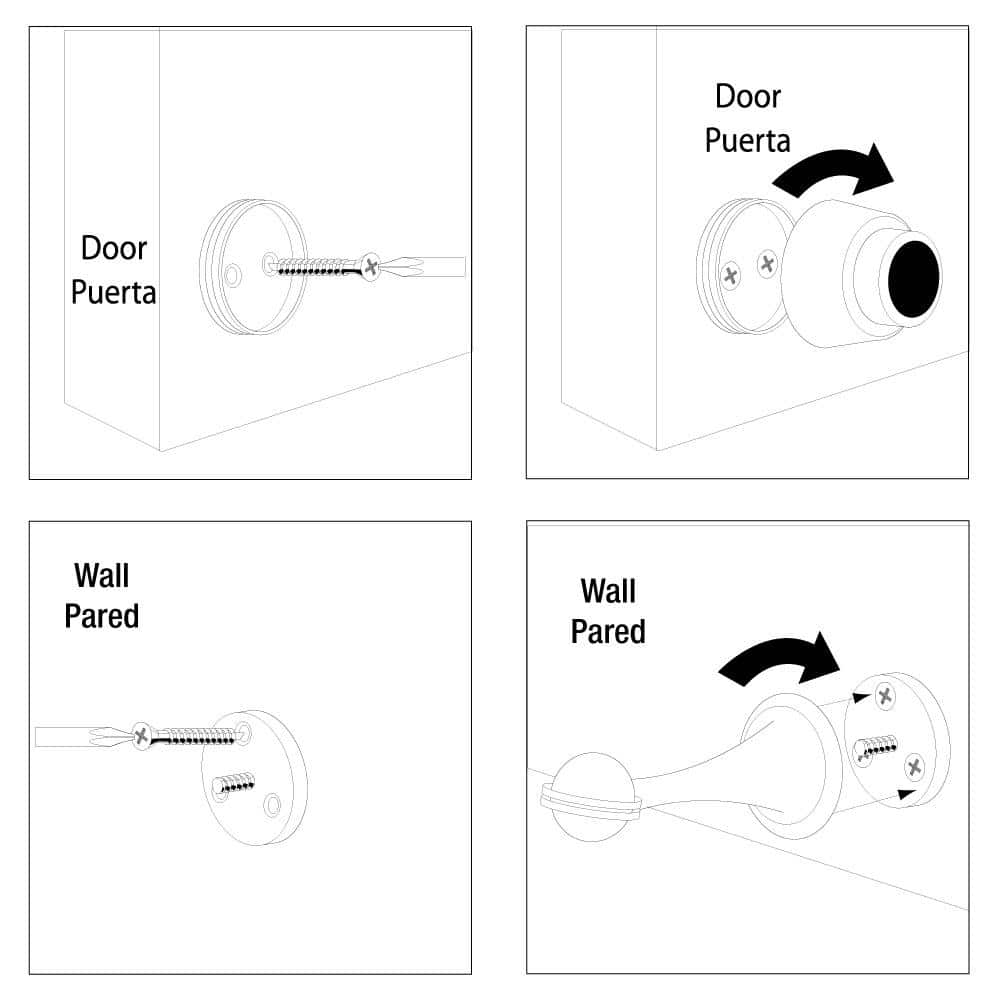 Door
Puerta

Door
Puerta

Wall
Pared

Wall
Pared