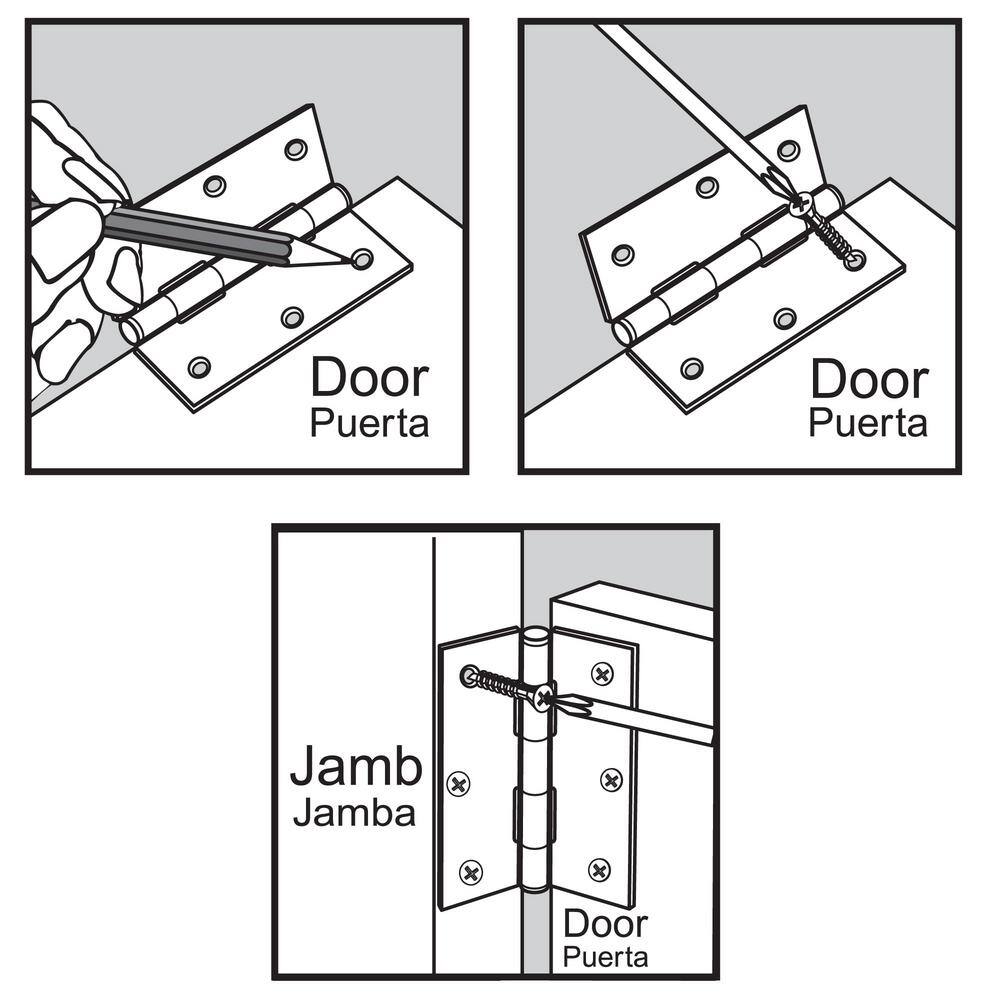 Door
Puerta

Door
Puerta

Jamb
Jamba

Door
Puerta