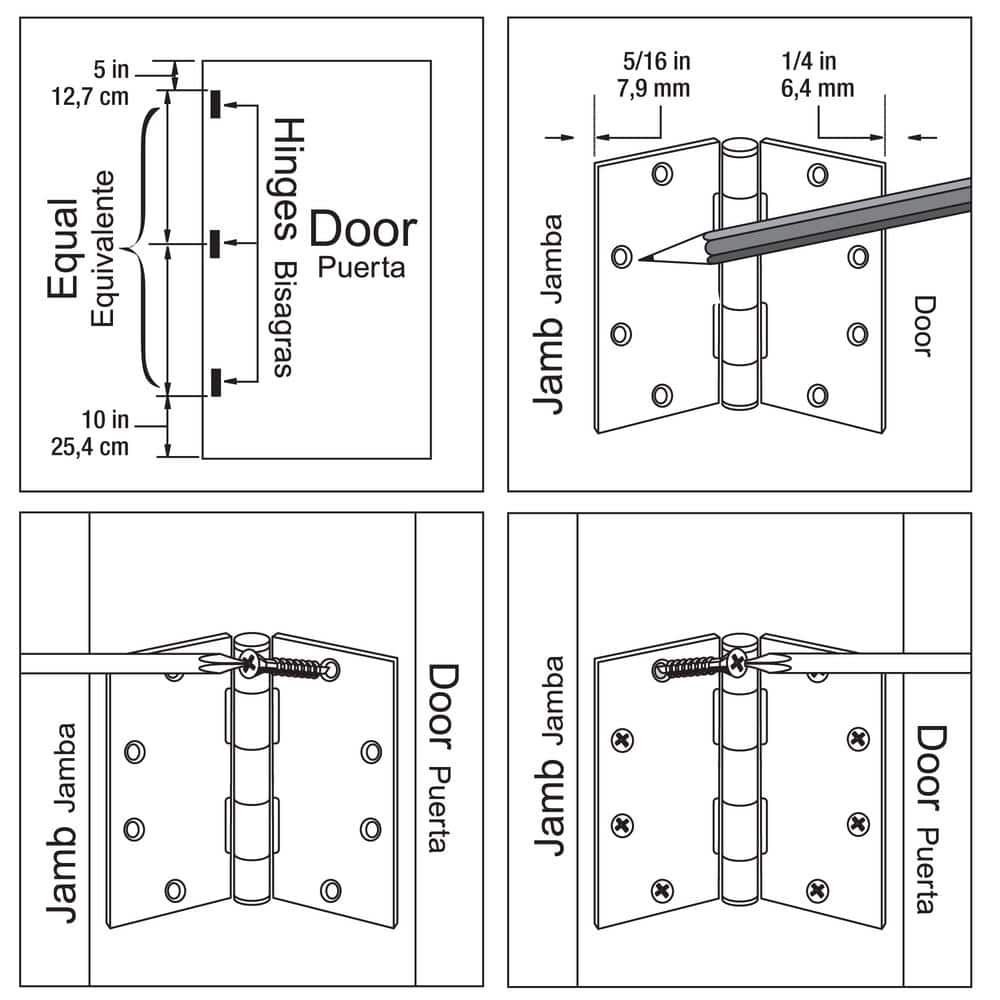 5 in
12,7 cm

Equal
Equivalente

Hinges
Bisagras

Door
Puerta

10 in
25,4 cm

5/16 in
7,9 mm

1/4 in
6,4 mm

Jamb Jamba

Door

Jamb Jamba

Door Puerta

Jamb Jamba

Door Puerta