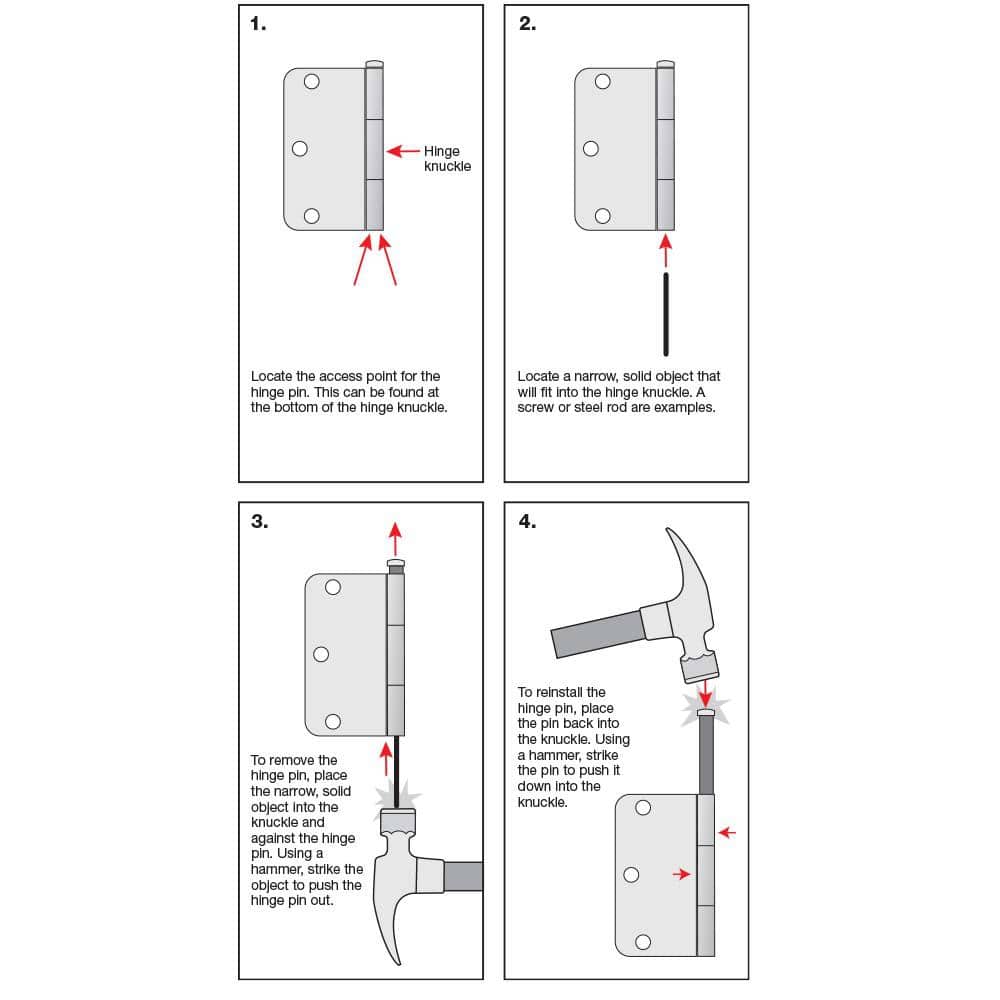 1.

Hinge knuckle

Locate the access point for the hinge pin. This can be found at the bottom of the hinge knuckle.

2.

Locate a narrow, solid object that will fit into the hinge knuckle. A screw or steel rod are examples.

3.

To remove the hinge pin, place the narrow, solid object into the knuckle and against the hinge pin. Using a hammer, strike the object to push the hinge pin out.

4.

To reinstall the hinge pin, place the pin back into the knuckle. Using a hammer, strike the pin to push it down into the knuckle.