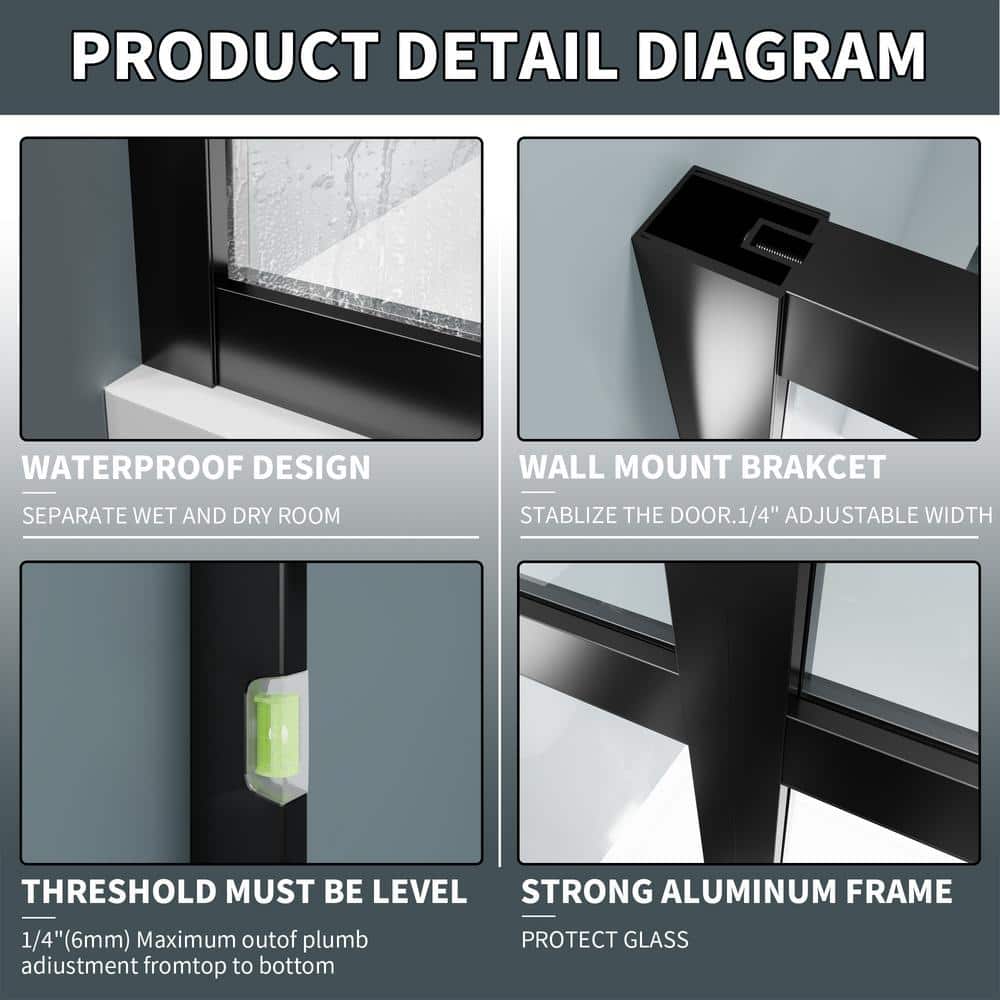 PRODUCT DETAIL DIAGRAM

WATERPROOF DESIGN

SEPARATE WET AND DRY ROOM

WALL MOUNT BRAKCET

STABLIZE THE DOOR.1/4" ADJUSTABLE WIDTH

THRESHOLD MUST BE LEVEL

1/4"(6mm) Maximum outof plumb adiustment fromtop to bottom

STRONG ALUMINUM FRAME

PROTECT GLASS