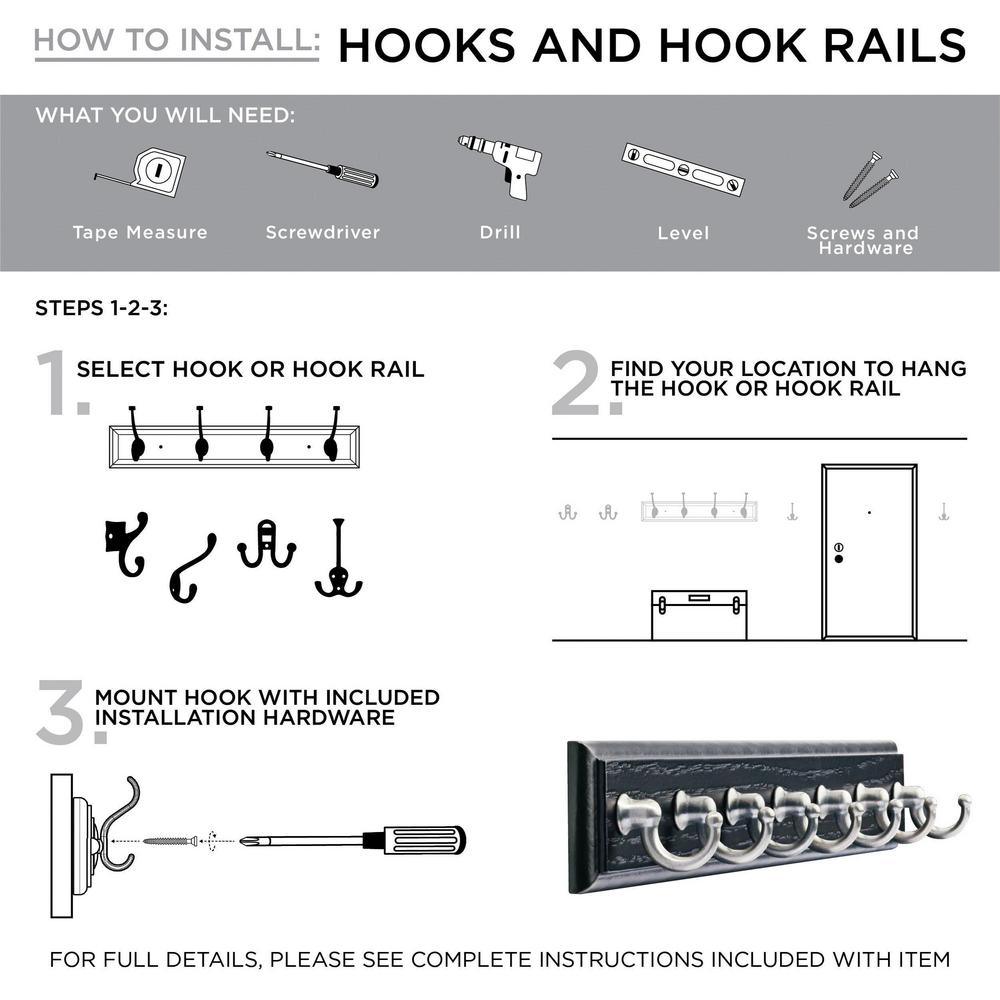 HOW TO INSTALL: HOOKS AND HOOK RAILS

WHAT YOU WILL NEED:

Tape Measure

Screwdriver

Drill

Level

Screws and Hardware

STEPS 1-2-3:

1. SELECT HOOK OR HOOK RAIL

2. FIND YOUR LOCATION TO HANG THE HOOK OR HOOK RAIL

3. MOUNT HOOK WITH INCLUDED INSTALLATION HARDWARE

FOR FULL DETAILS, PLEASE SEE COMPLETE INSTRUCTIONS INCLUDED WITH ITEM