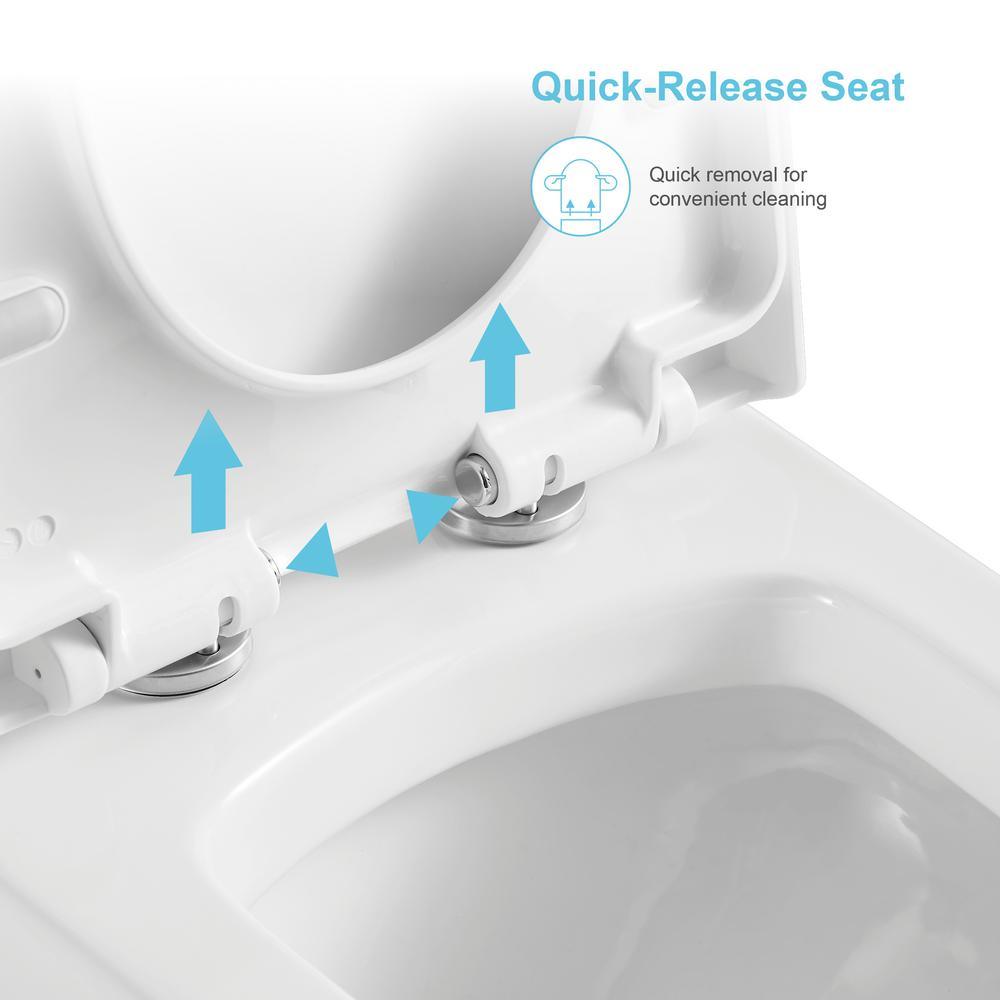 Quick-Release Seat

Quick removal for convenient cleaning