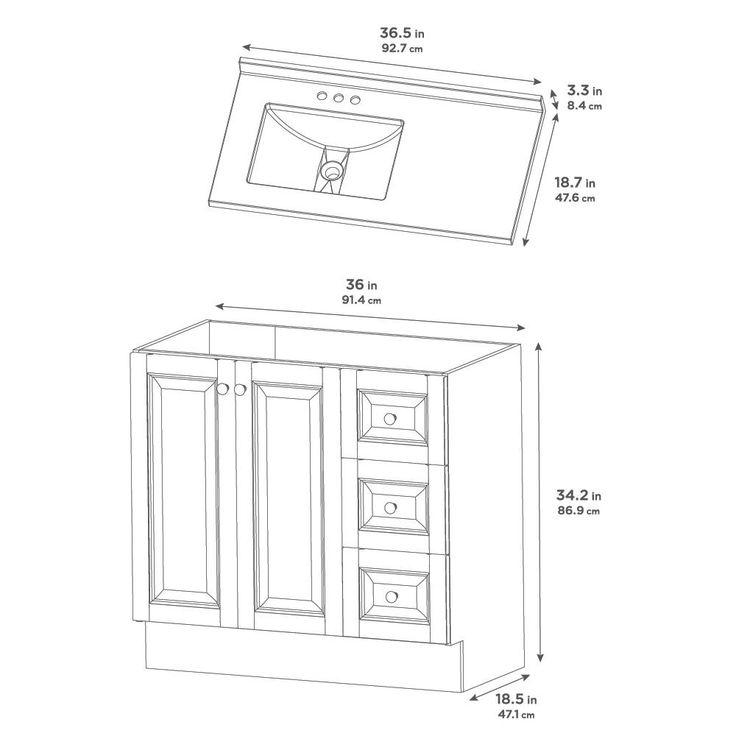 36.5 in
92.7 cm

3.3 in
8.4 cm

18.7 in
47.6 cm

36 in
91.4 cm

34.2 in
86.9 cm

18.5 in
47.1 cm